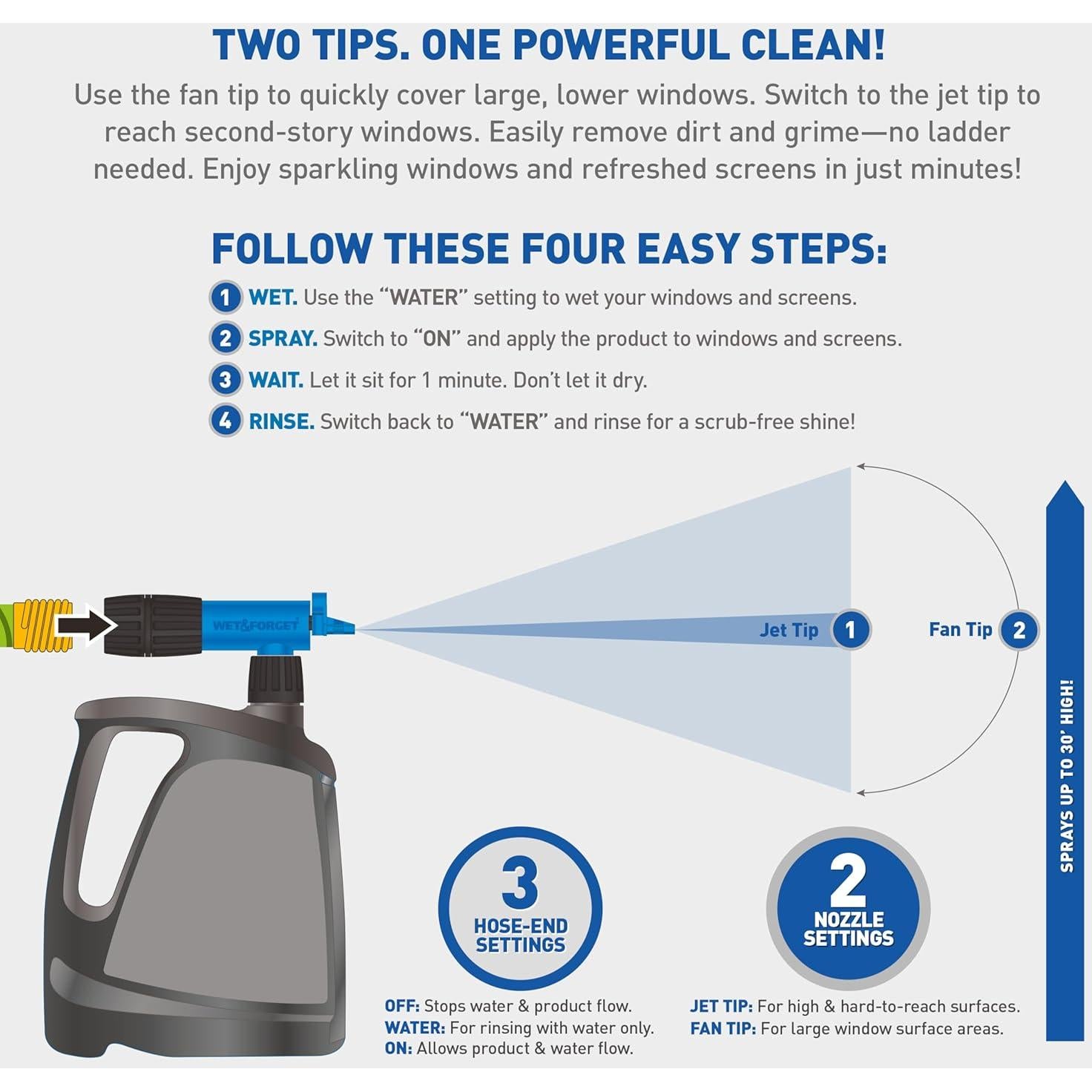 TWO TIPS. ONE POWERFUL CLEAN!

Use the fan tip to quickly cover large, lower windows. Switch to the jet tip to reach second-story windows. Easily remove dirt and grime—no ladder needed. Enjoy sparkling windows and refreshed screens in just minutes!

FOLLOW THESE FOUR EASY STEPS:

1 WET. Use the "WATER" setting to wet your windows and screens.

2 SPRAY. Switch to "ON" and apply the product to windows and screens.

3 WAIT. Let it sit for 1 minute. Don't let it dry.

4 RINSE. Switch back to "WATER" and rinse for a scrub-free shine!

WET&FORGET

Jet Tip 1

Fan Tip 2

SPRAYS UP TO 30' HIGH!

3 HOSE-END SETTINGS

OFF: Stops water & product flow.
WATER: For rinsing with water only.
ON: Allows product & water flow.

2 NOZZLE SETTINGS

JET TIP: For high & hard-to-reach surfaces.
FAN TIP: For large window surface areas.