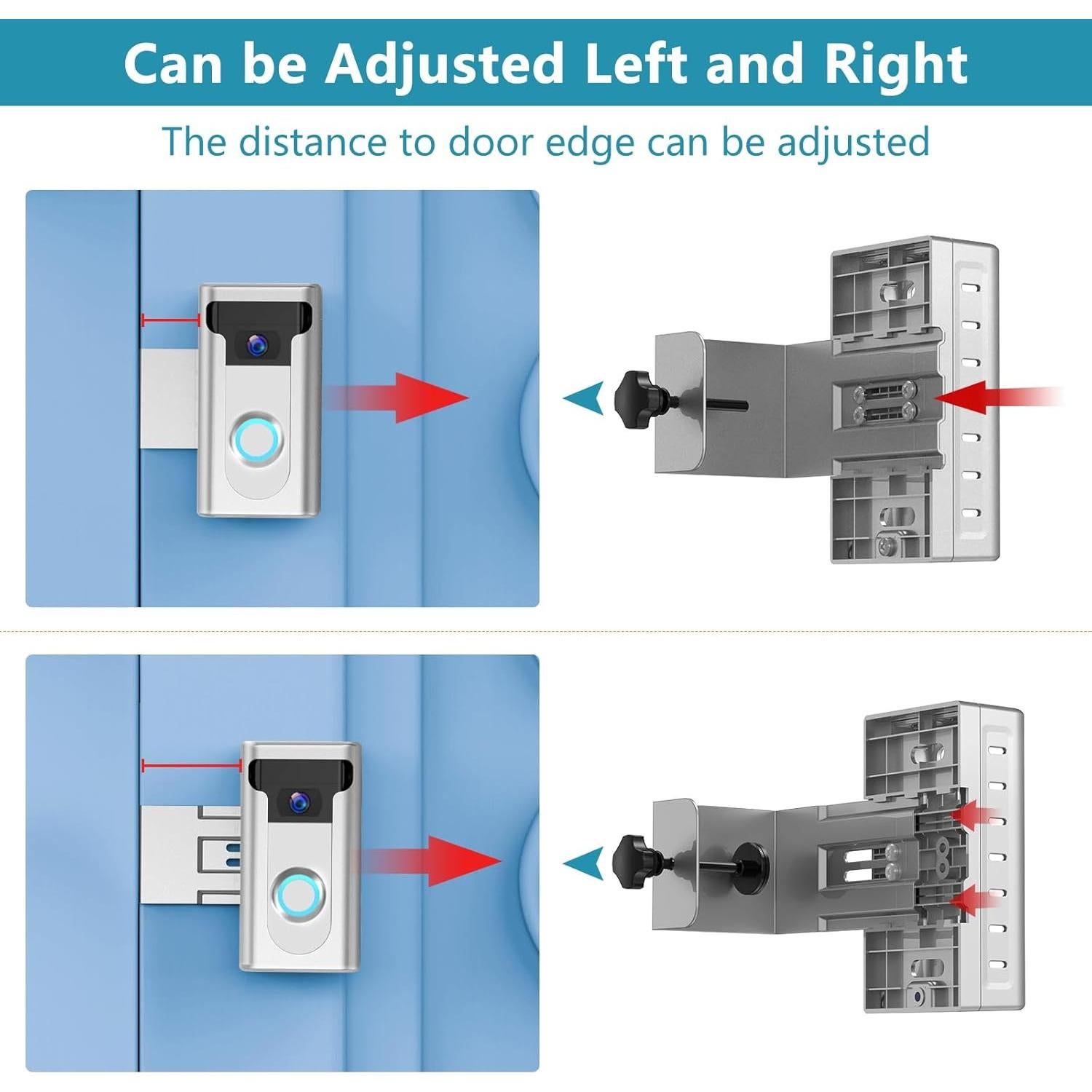 Can be Adjusted Left and Right

The distance to door edge can be adjusted