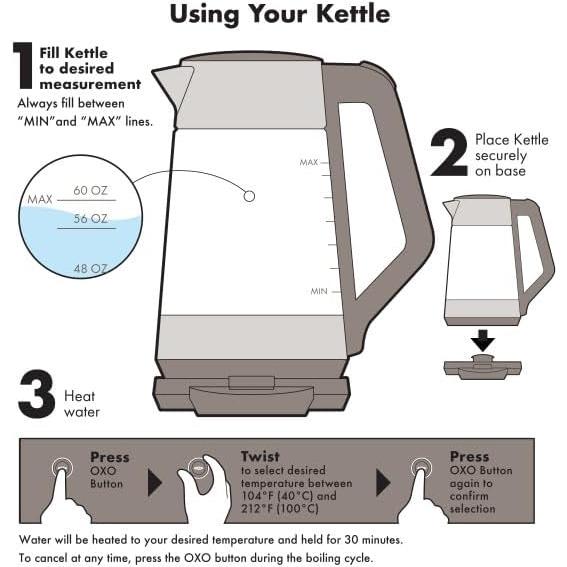 Using Your Kettle

1 Fill Kettle to desired measurement
Always fill between "MIN"and "MAX" lines.

MAX
60 OZ
56 OZ
48 OZ

MAX
MIN

2 Place Kettle securely on base

3 Heat water

Press
OXO Button

Twist
to select desired temperature between 104°F (40°C) and 212°F (100°C)

Press
OXO Button again to confirm selection

Water will be heated to your desired temperature and held for 30 minutes.
To cancel at any time, press the OXO button during the boiling cycle.