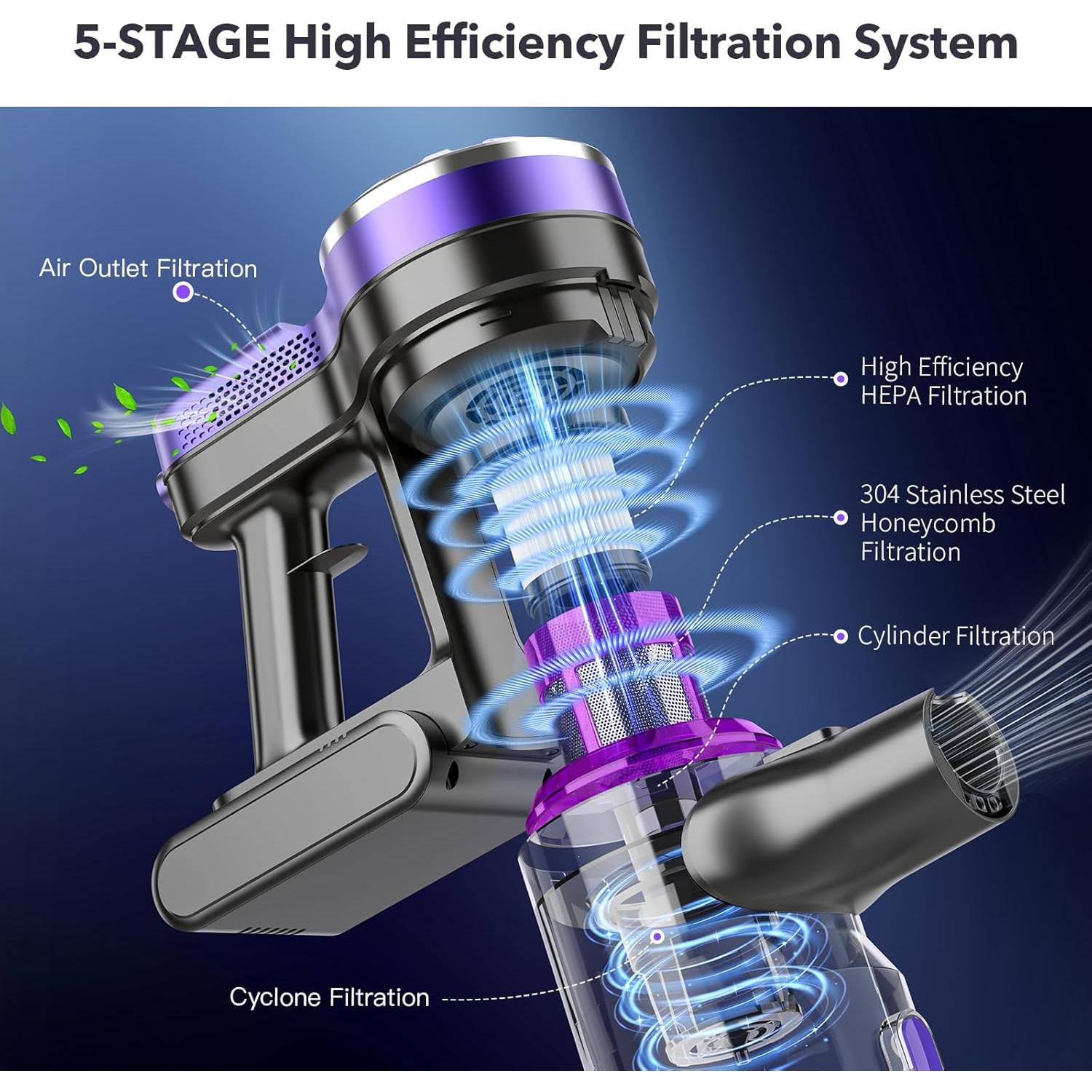 5-STAGE High Efficiency Filtration System

Air Outlet Filtration

High Efficiency HEPA Filtration

304 Stainless Steel Honeycomb Filtration

Cylinder Filtration

Cyclone Filtration