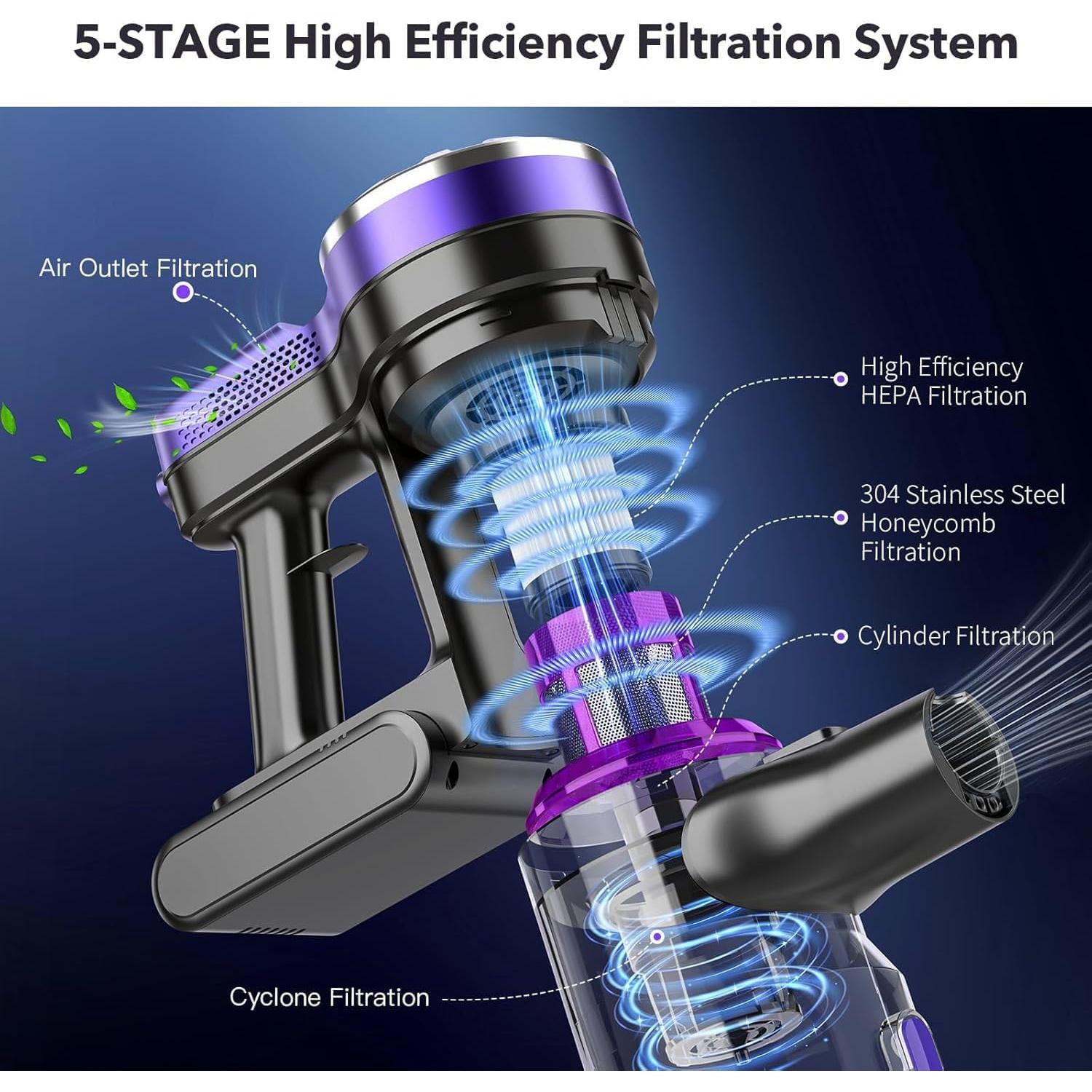 5-STAGE High Efficiency Filtration System

Air Outlet Filtration

High Efficiency HEPA Filtration

304 Stainless Steel Honeycomb Filtration

Cylinder Filtration

Cyclone Filtration