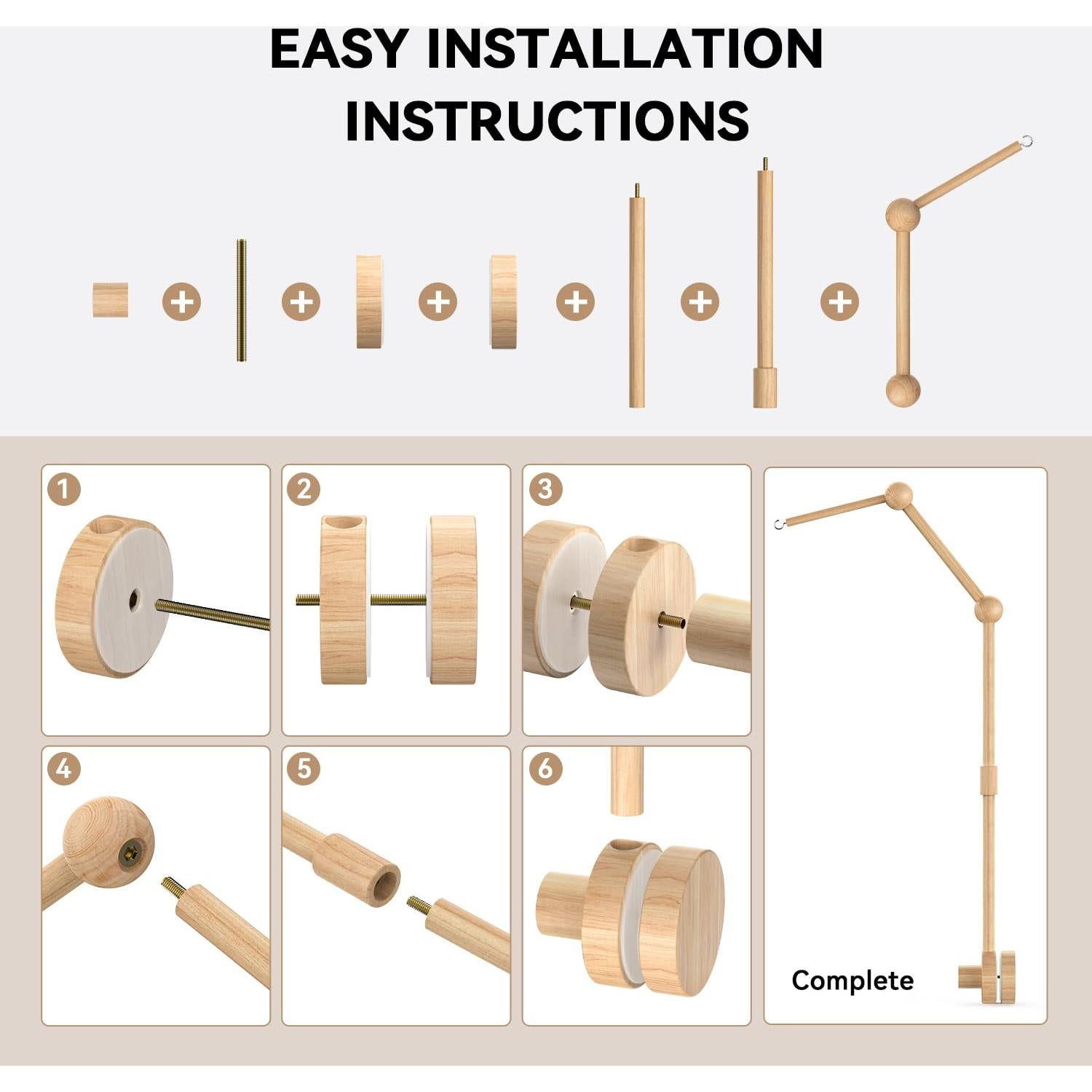 EASY INSTALLATION INSTRUCTIONS

+ + + + + +

1

2

3

4

5

6

Complete