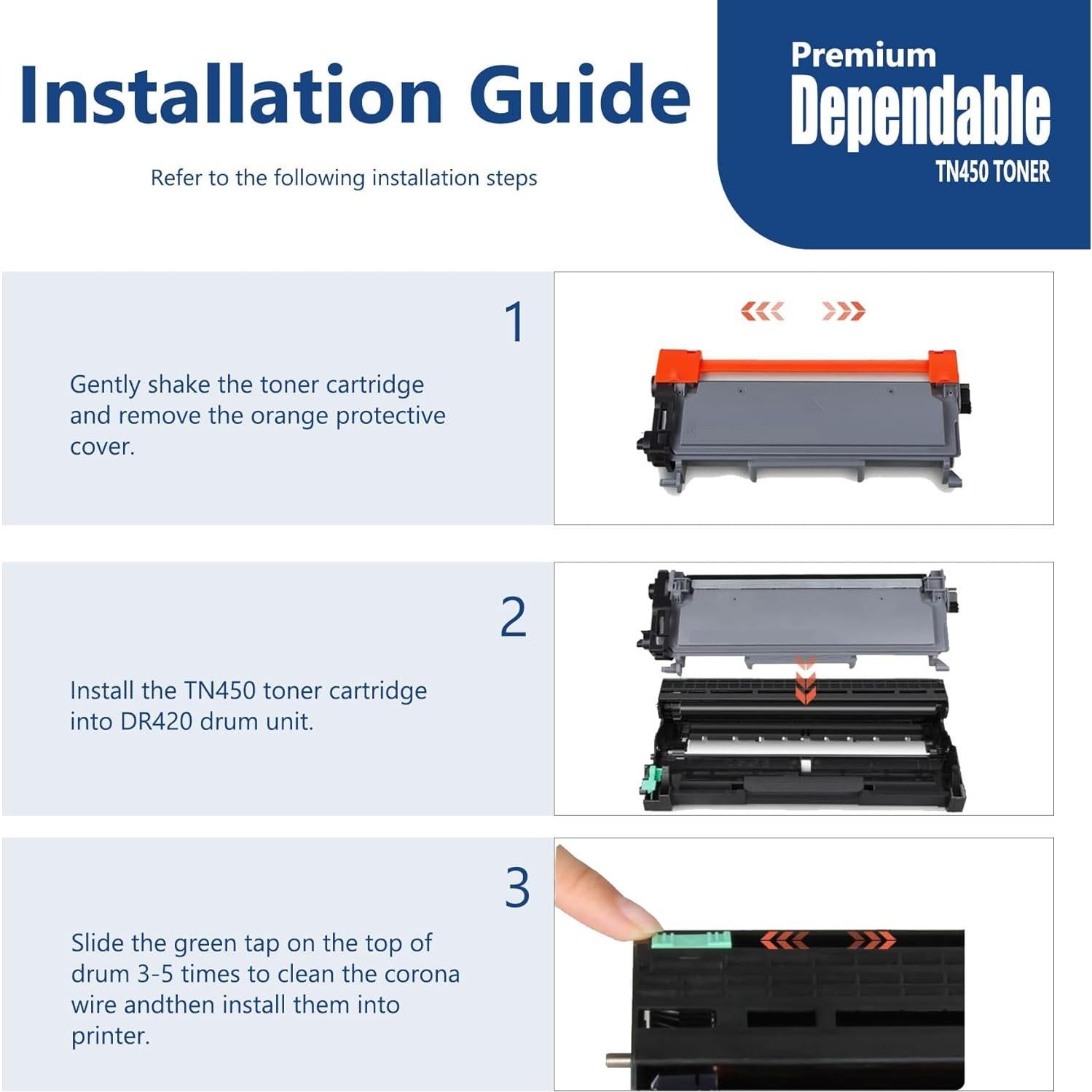 Installation Guide

Refer to the following installation steps

Premium
Dependable
TN450 TONER

1

Gently shake the toner cartridge and remove the orange protective cover.

2

Install the TN450 toner cartridge into DR420 drum unit.

3

Slide the green tap on the top of drum 3-5 times to clean the corona wire andthen install them into printer.