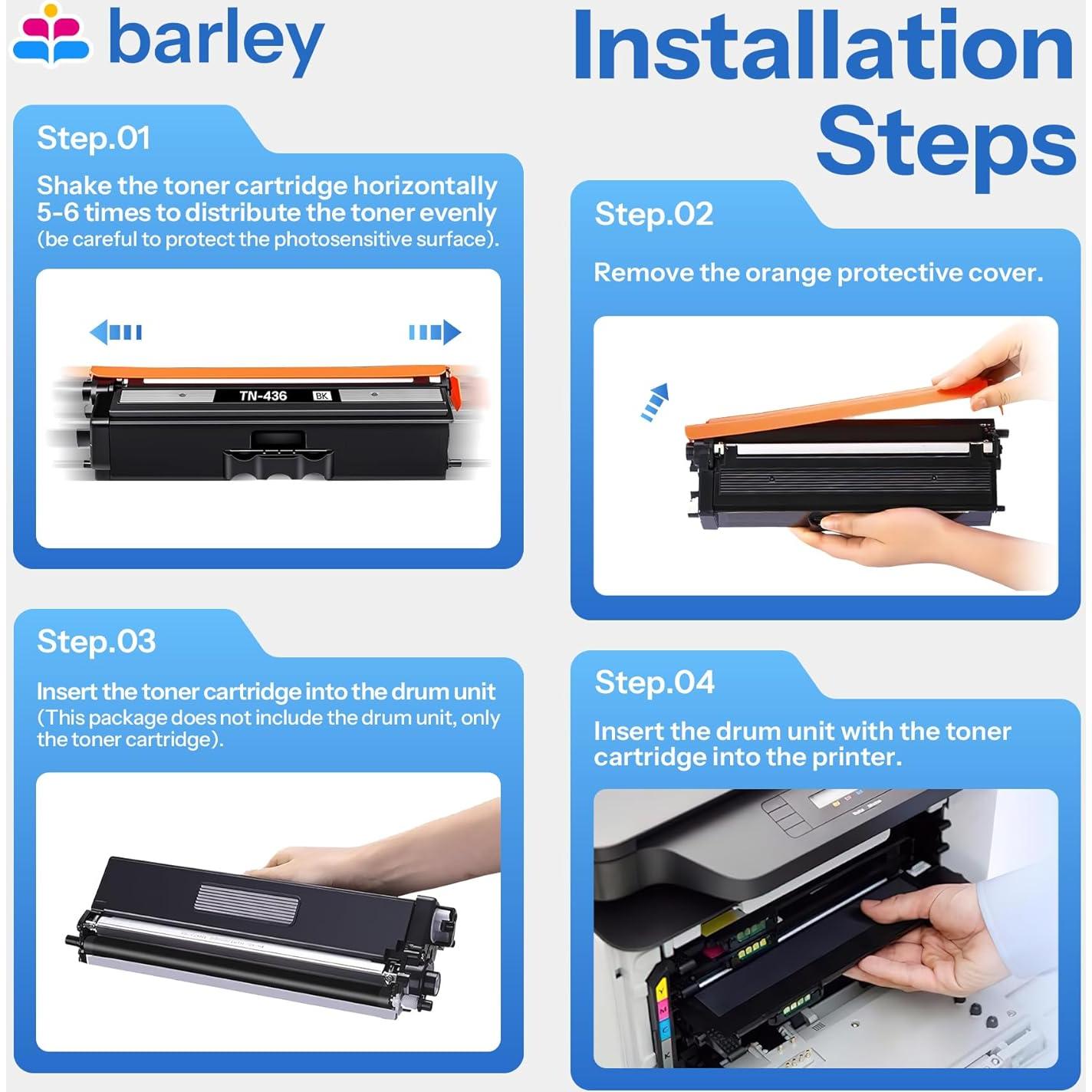 barley

Installation Steps

Step.01

Shake the toner cartridge horizontally 5-6 times to distribute the toner evenly (be careful to protect the photosensitive surface).

TN-436 BK

Step.02

Remove the orange protective cover.

Step.03

Insert the toner cartridge into the drum unit (This package does not include the drum unit, only the toner cartridge).

Step.04

Insert the drum unit with the toner cartridge into the printer.

Y
M
C
K