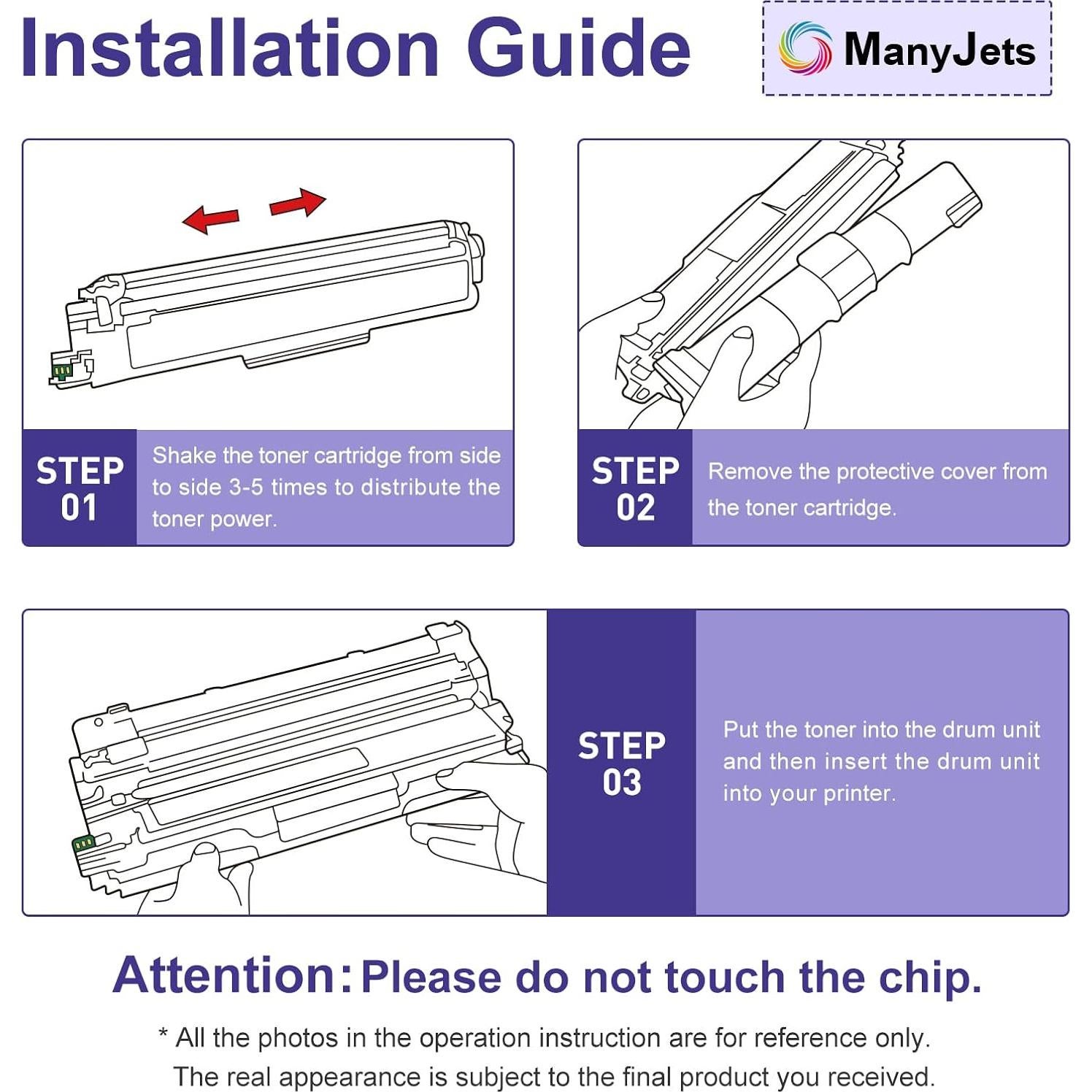 Installation Guide

ManyJets

STEP 01

Shake the toner cartridge from side to side 3-5 times to distribute the toner power.

STEP 02

Remove the protective cover from the toner cartridge.

STEP 03

Put the toner into the drum unit and then insert the drum unit into your printer.

Attention: Please do not touch the chip.

* All the photos in the operation instruction are for reference only. The real appearance is subject to the final product you received.