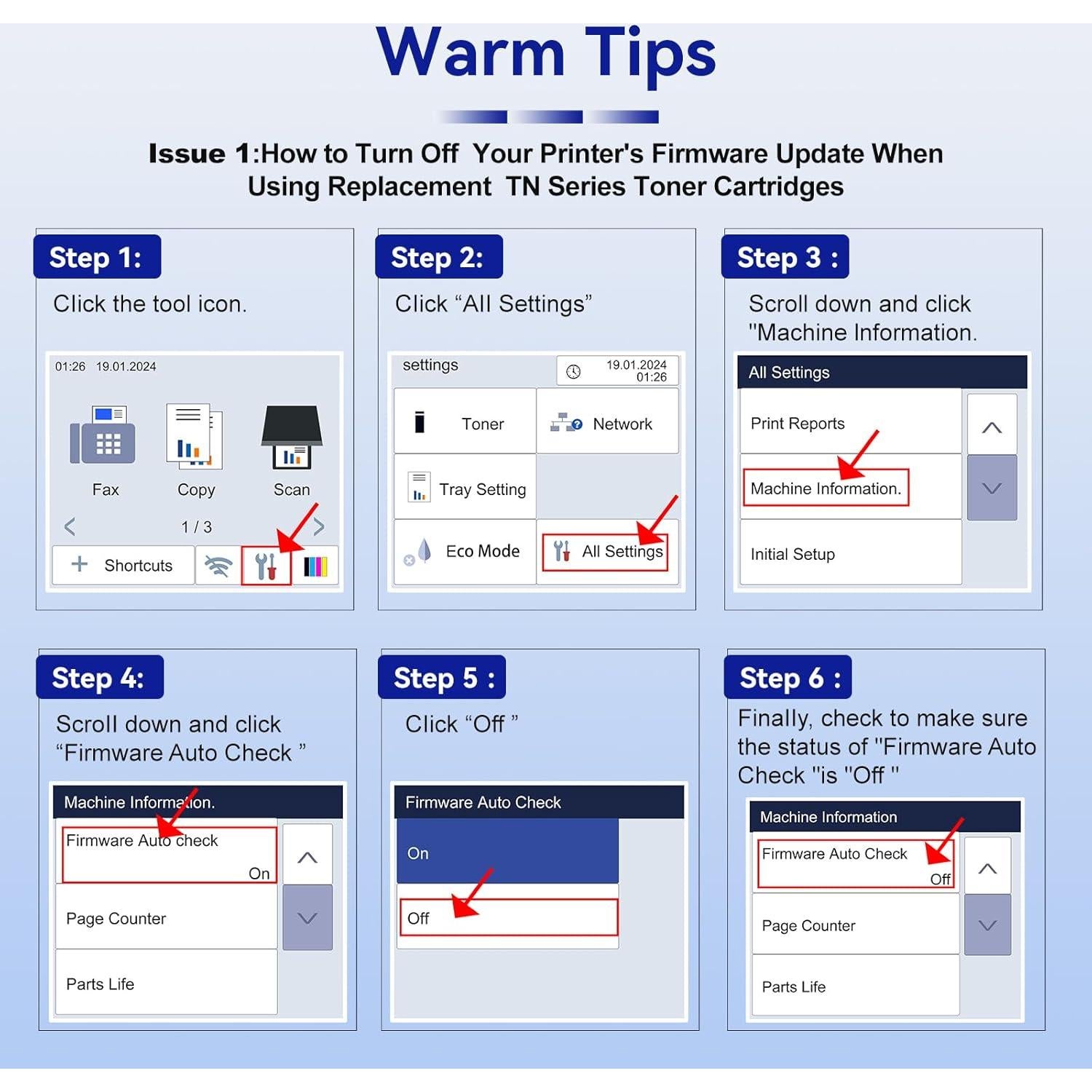 Warm Tips

Issue 1:How to Turn Off Your Printer's Firmware Update When Using Replacement TN Series Toner Cartridges

Step 1:

Click the tool icon.

01:26 19.01.2024

Fax

Copy

Scan

1 / 3

Shortcuts

Step 2:

Click “All Settings”

settings

19.01.2024 01:26

Toner

Network

Tray Setting

Eco Mode

All Settings

Step 3 :

Scroll down and click "Machine Information.

All Settings

Print Reports

Machine Information.

Initial Setup

Step 4:

Scroll down and click “Firmware Auto Check ”

Machine Information.

Firmware Auto check

On

Page Counter

Parts Life

Step 5 :

Click “Off ”

Firmware Auto Check

On

Off

Step 6 :

Finally, check to make sure the status of "Firmware Auto Check "is "Off "

Machine Information

Firmware Auto Check

Off

Page Counter

Parts Life