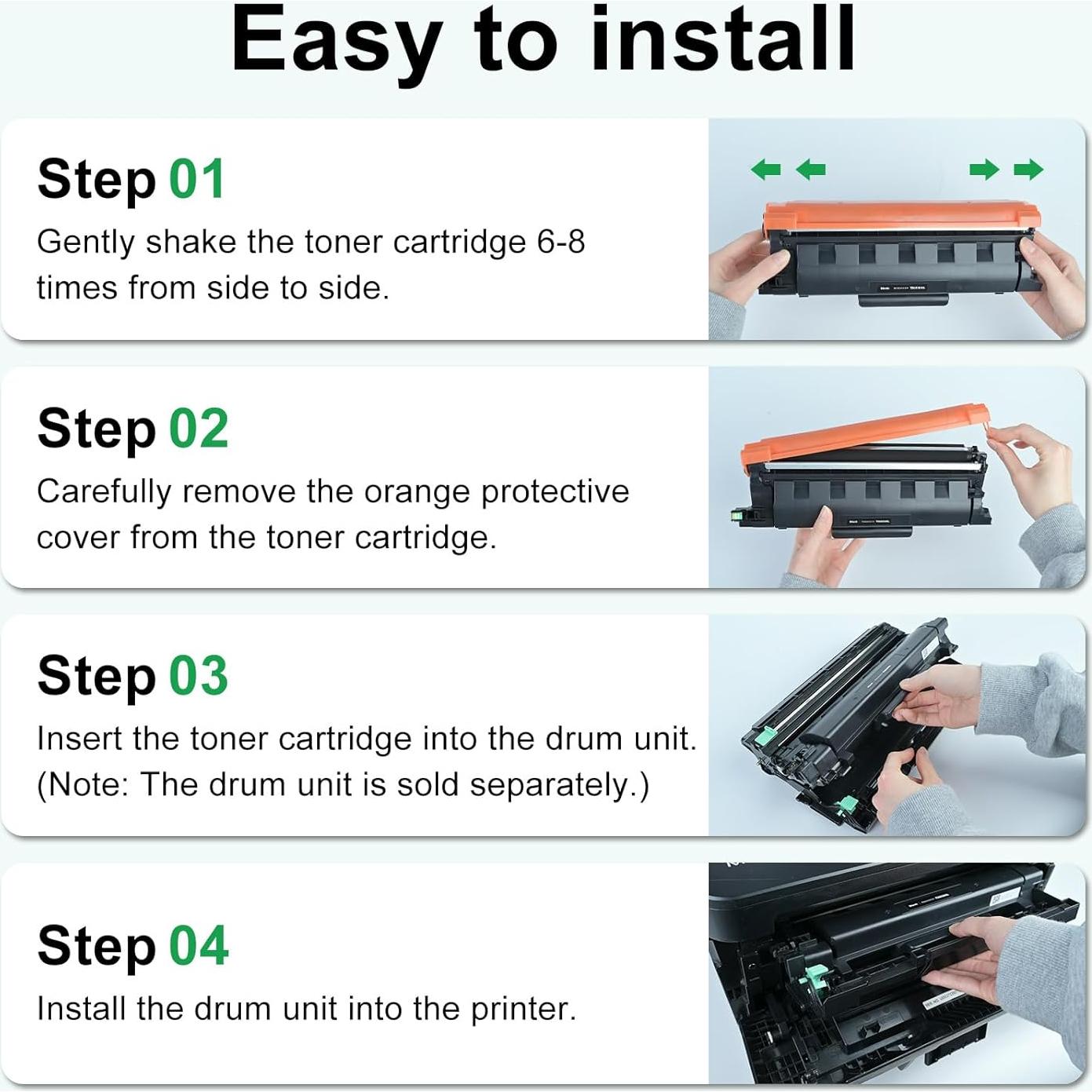 Easy to install

Step 01
Gently shake the toner cartridge 6-8 times from side to side.

Step 02
Carefully remove the orange protective cover from the toner cartridge.

Step 03
Insert the toner cartridge into the drum unit. (Note: The drum unit is sold separately.)

Step 04
Install the drum unit into the printer.