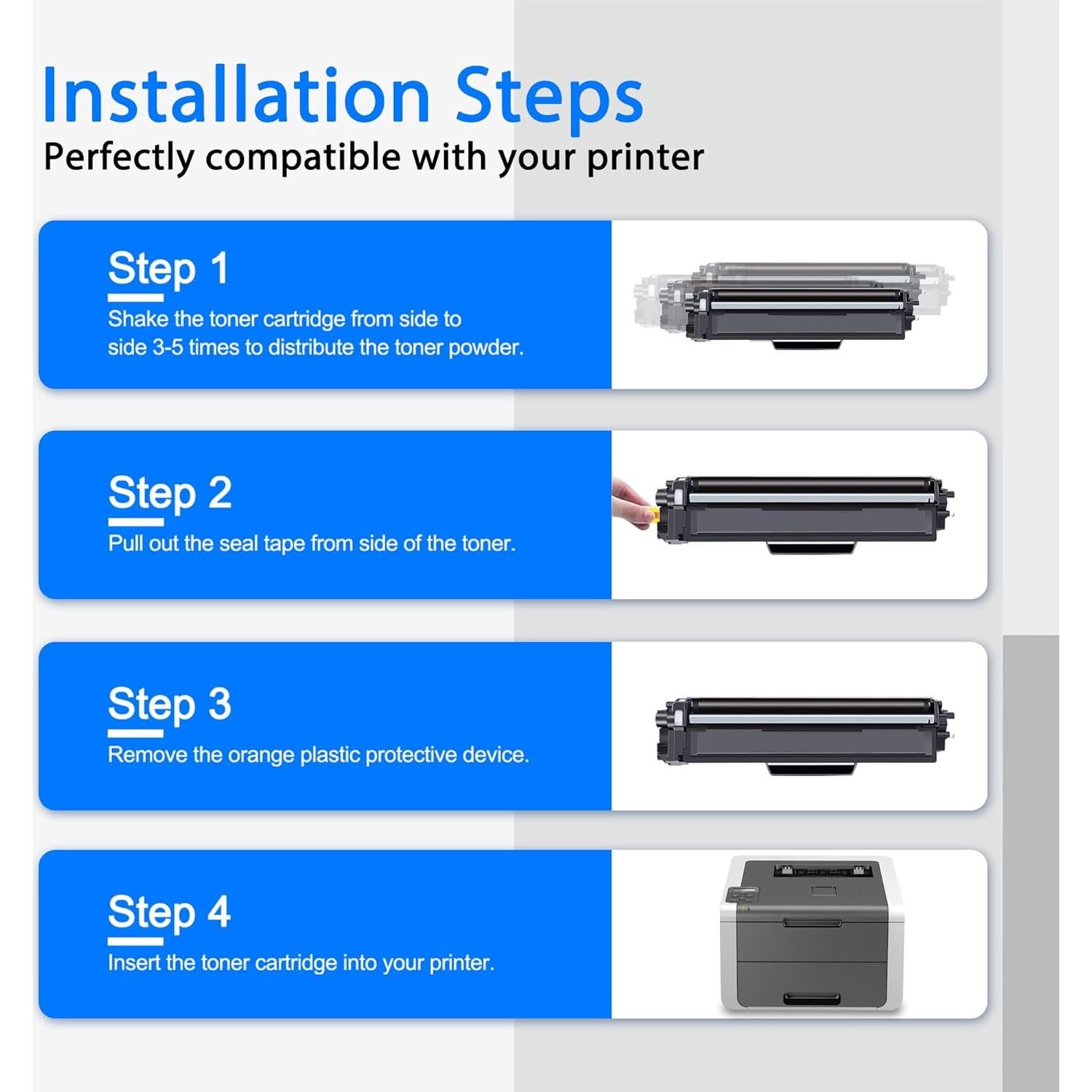 Installation Steps
Perfectly compatible with your printer

Step 1
Shake the toner cartridge from side to side 3-5 times to distribute the toner powder.

Step 2
Pull out the seal tape from side of the toner.

Step 3
Remove the orange plastic protective device.

Step 4
Insert the toner cartridge into your printer.