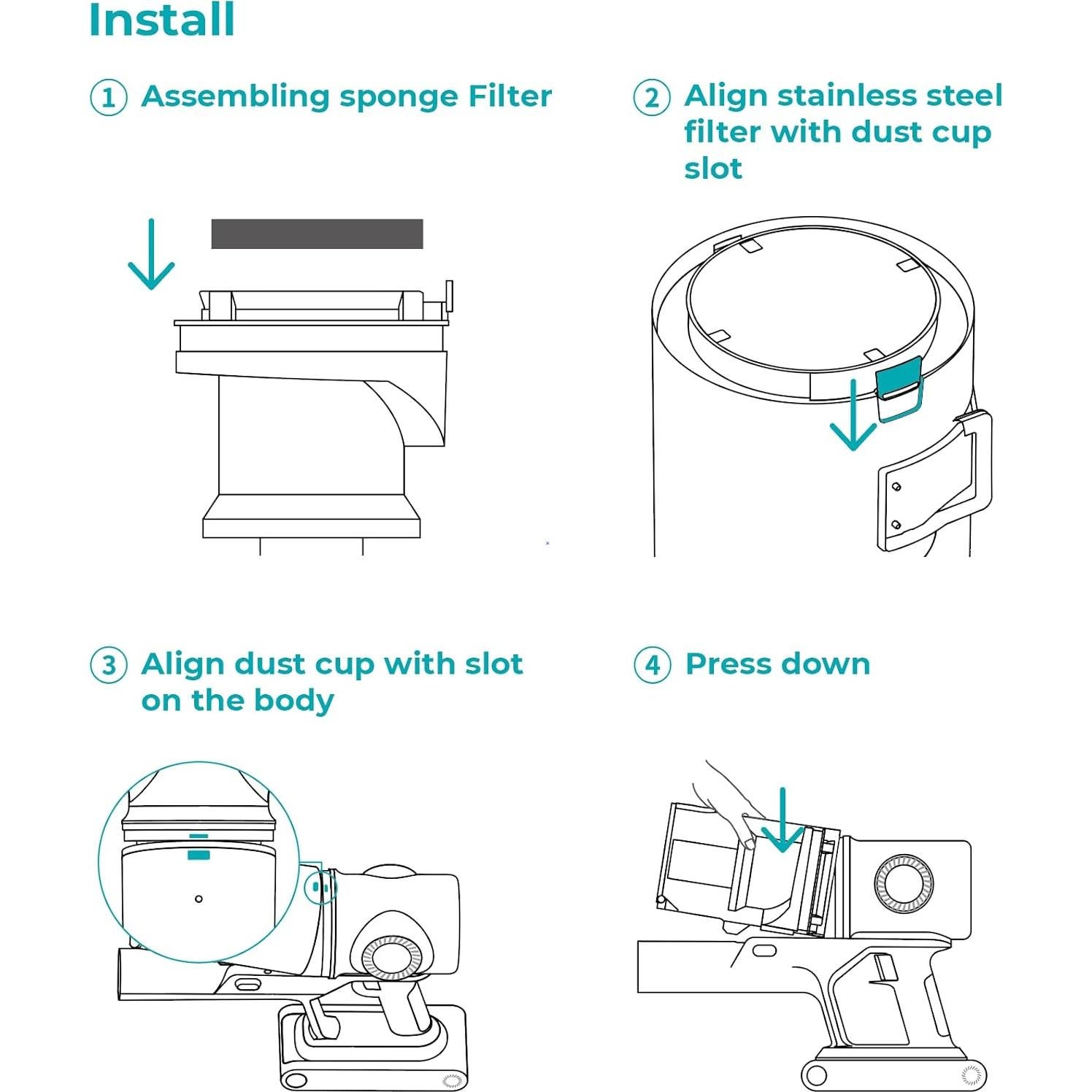 Install

① Assembling sponge Filter

② Align stainless steel filter with dust cup slot

③ Align dust cup with slot on the body

④ Press down