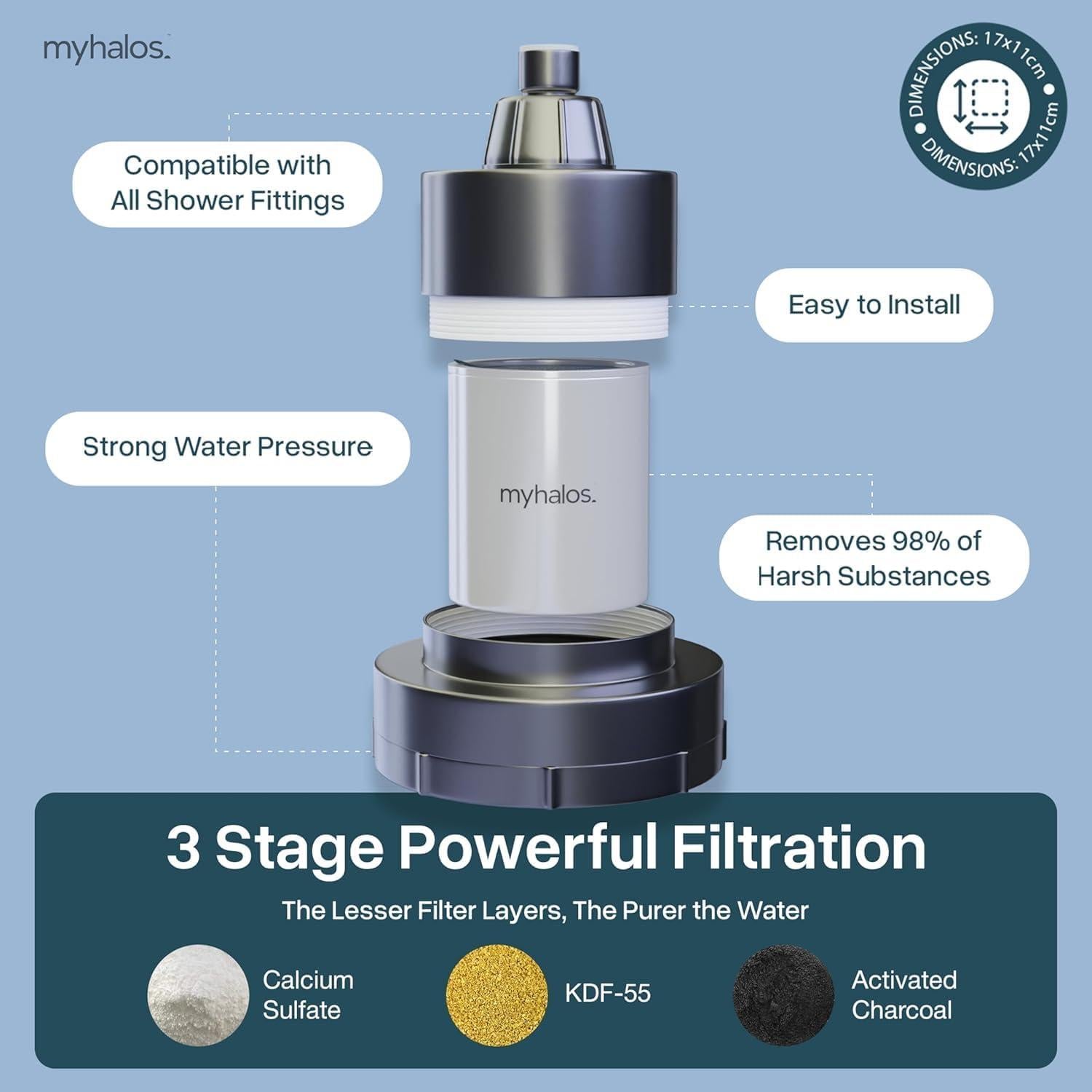 myhalos.

DIMENSIONS: 17x11cm • DIMENSIONS: 17x11cm •

Compatible with All Shower Fittings

Easy to Install

Strong Water Pressure

myhalos.

Removes 98% of Harsh Substances

3 Stage Powerful Filtration

The Lesser Filter Layers, The Purer the Water

Calcium Sulfate

KDF-55

Activated Charcoal