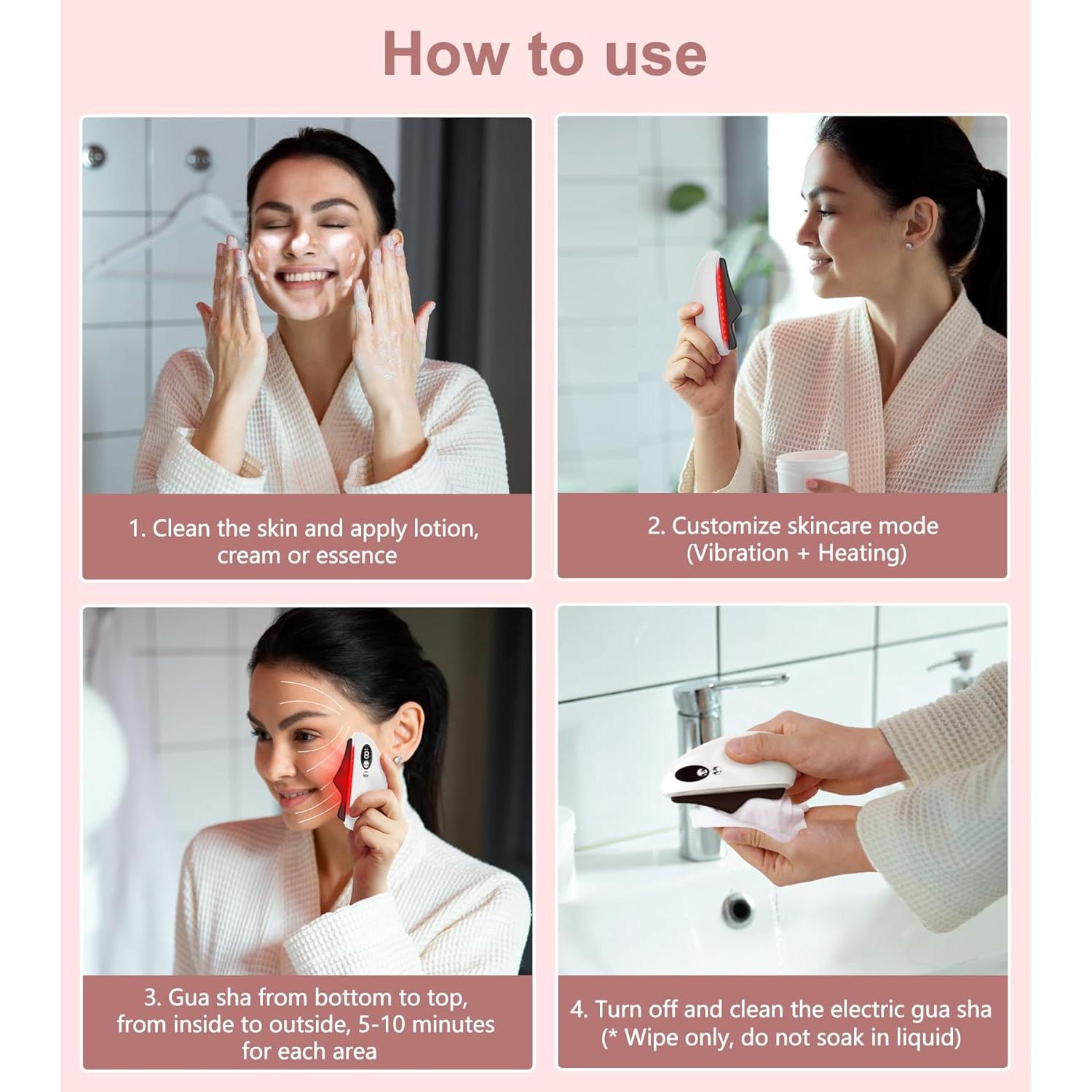 How to use

1. Clean the skin and apply lotion, cream or essence

2. Customize skincare mode (Vibration + Heating)

3. Gua sha from bottom to top, from inside to outside, 5-10 minutes for each area

4. Turn off and clean the electric gua sha (* Wipe only, do not soak in liquid)