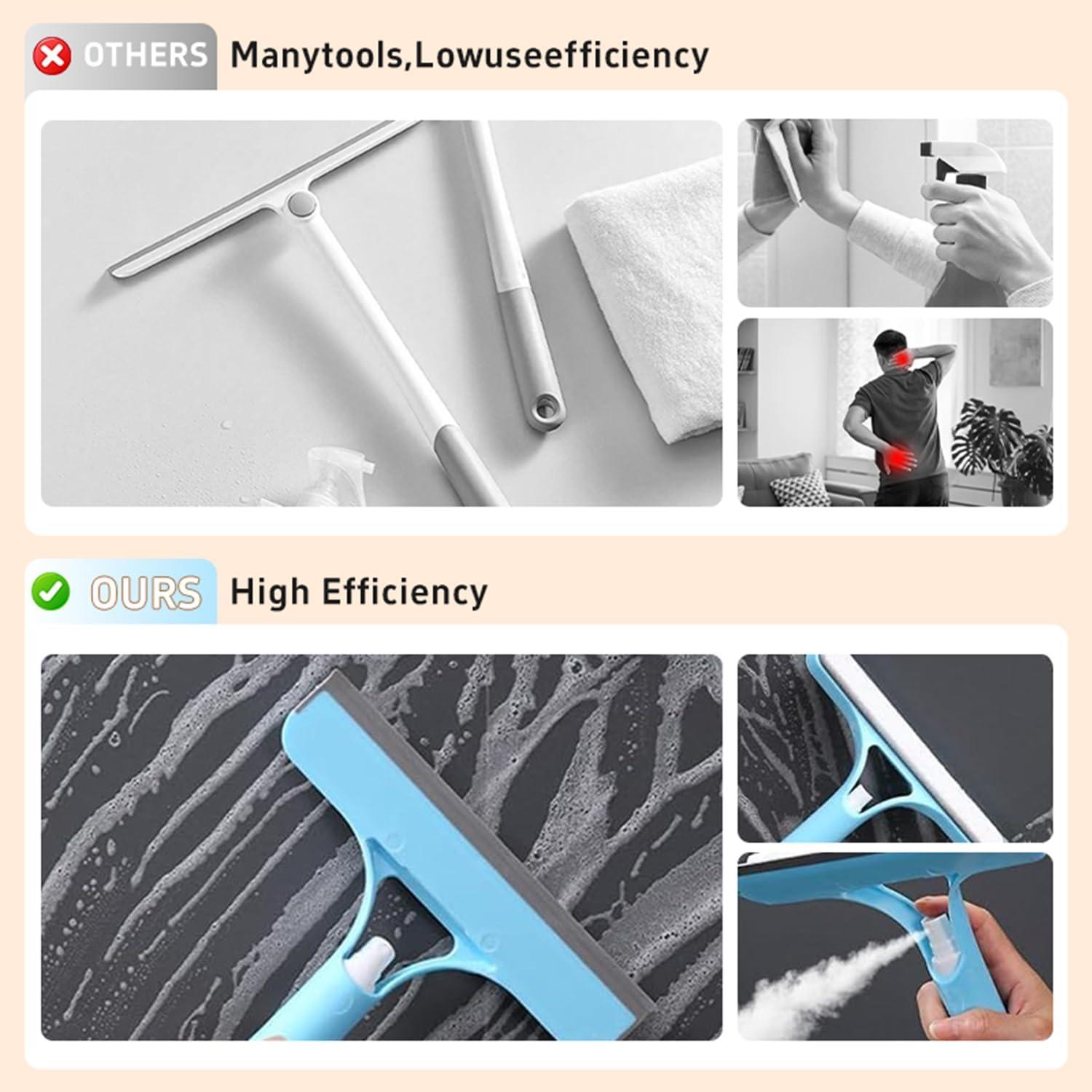 OTHERS Manytools,Lowuseefficiency

OURS High Efficiency