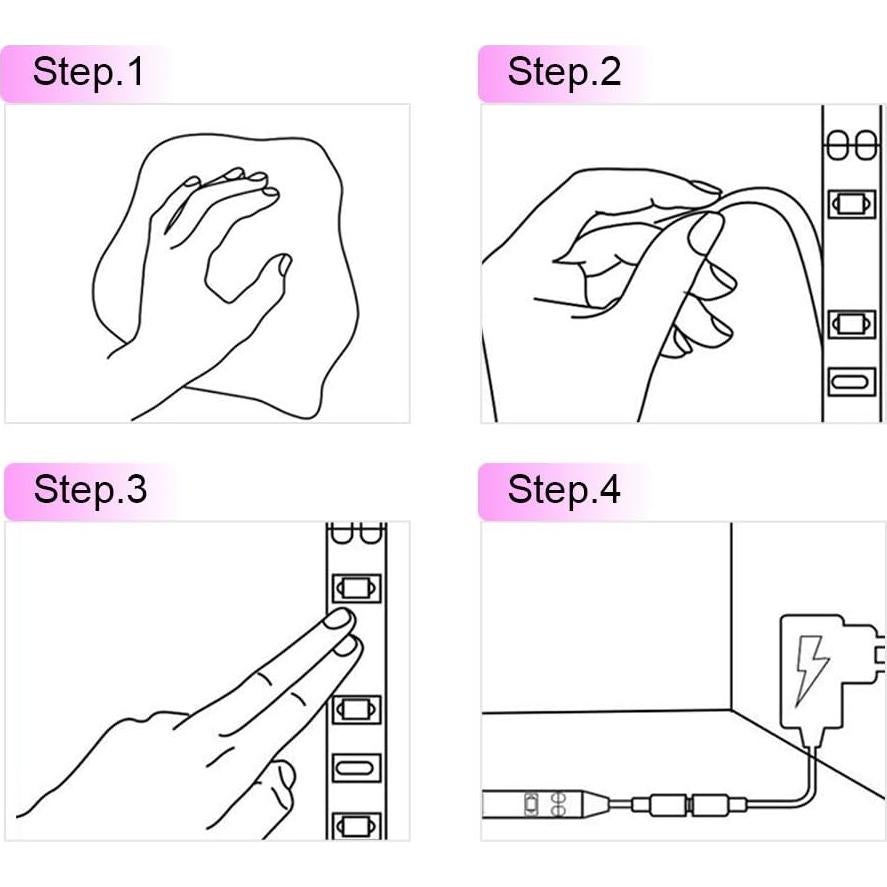 Step.1

Step.2

Step.3

Step.4