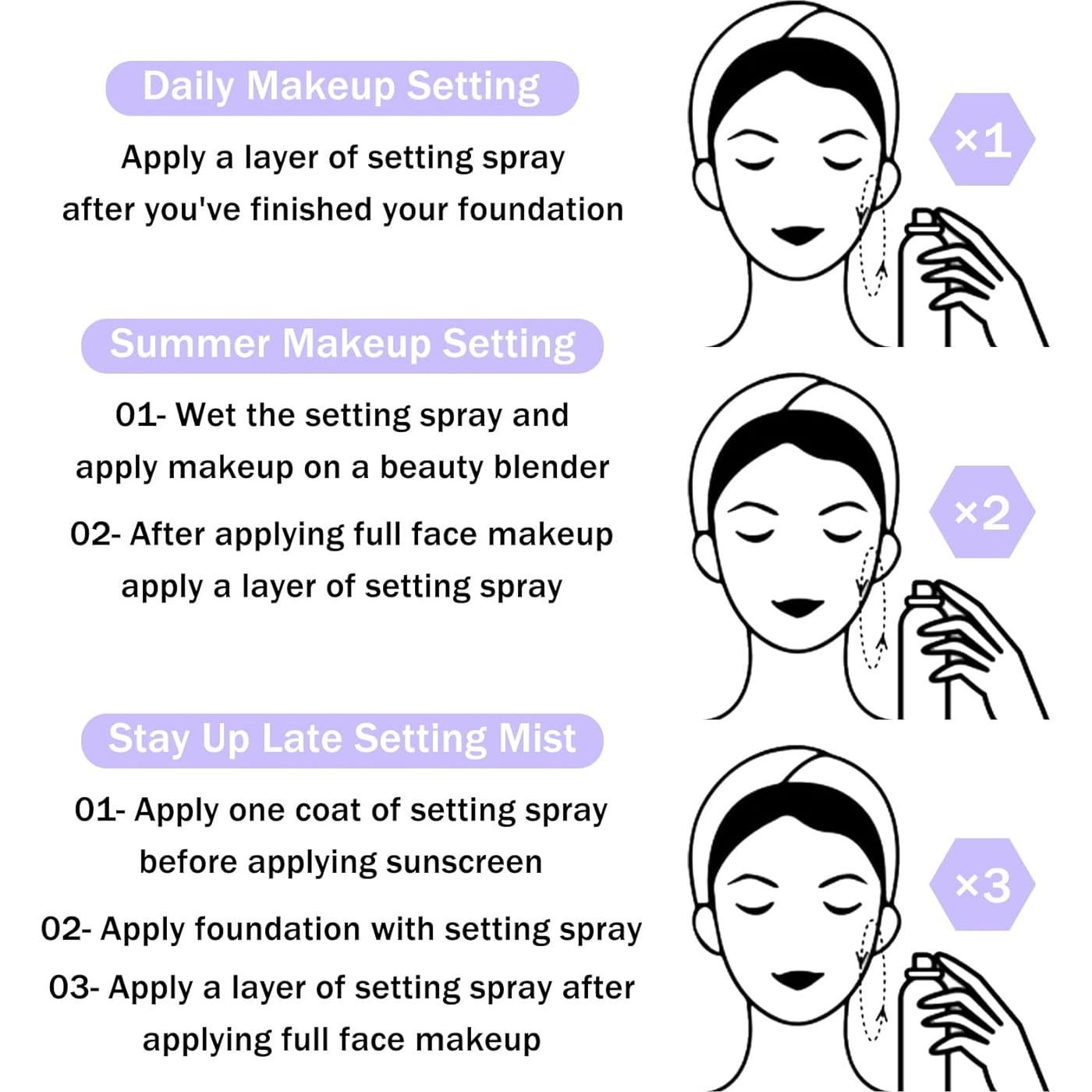 Daily Makeup Setting

Apply a layer of setting spray after you've finished your foundation

×1

Summer Makeup Setting

01- Wet the setting spray and apply makeup on a beauty blender

02- After applying full face makeup apply a layer of setting spray

×2

Stay Up Late Setting Mist

01- Apply one coat of setting spray before applying sunscreen

02- Apply foundation with setting spray

03- Apply a layer of setting spray after applying full face makeup

×3