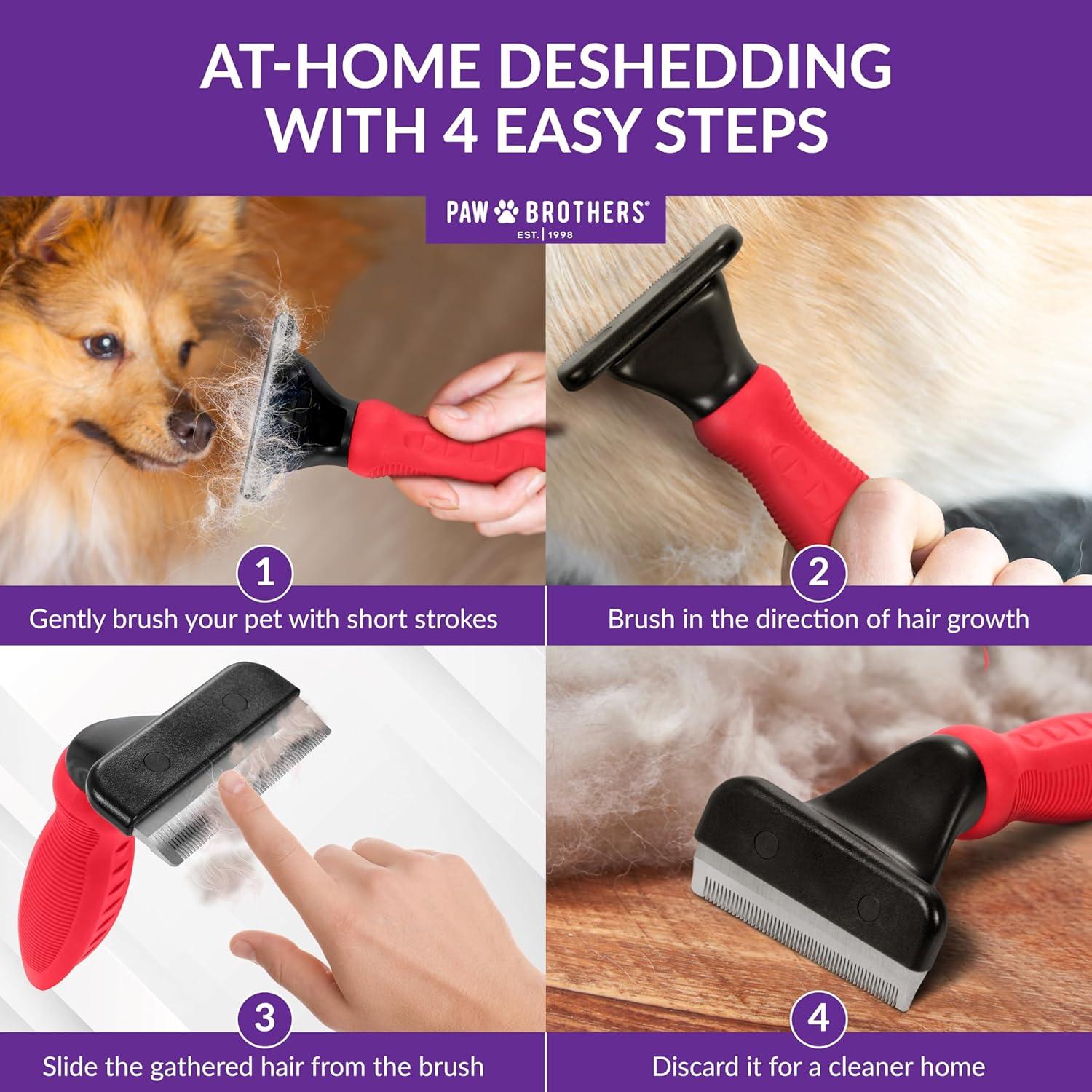 AT-HOME DESHEDDING WITH 4 EASY STEPS

PAW BROTHERS®
EST. | 1998

1
Gently brush your pet with short strokes

2
Brush in the direction of hair growth

3
Slide the gathered hair from the brush

4
Discard it for a cleaner home