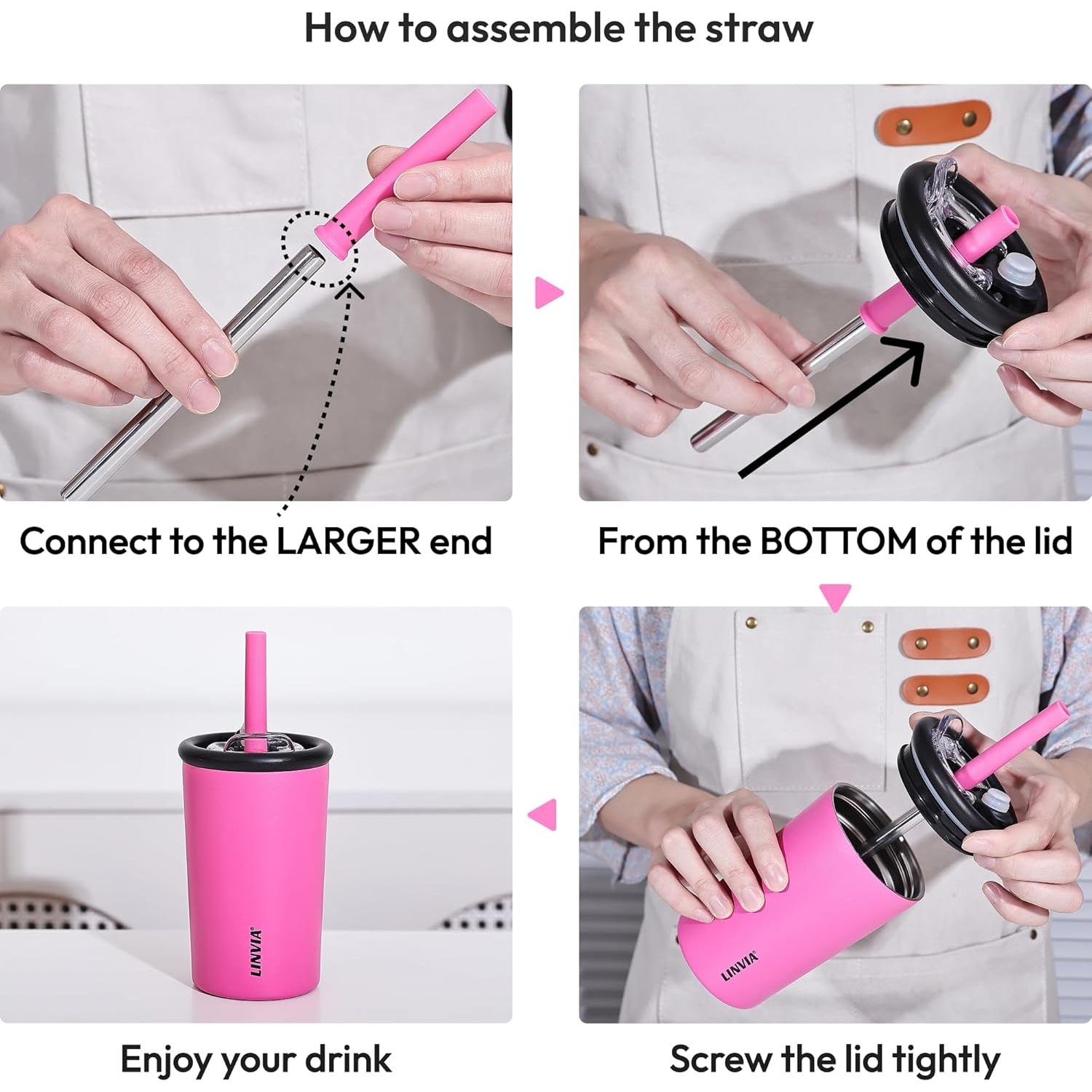 How to assemble the straw

Connect to the LARGER end

From the BOTTOM of the lid

LINVIA®

Enjoy your drink

LINVIA®

Screw the lid tightly