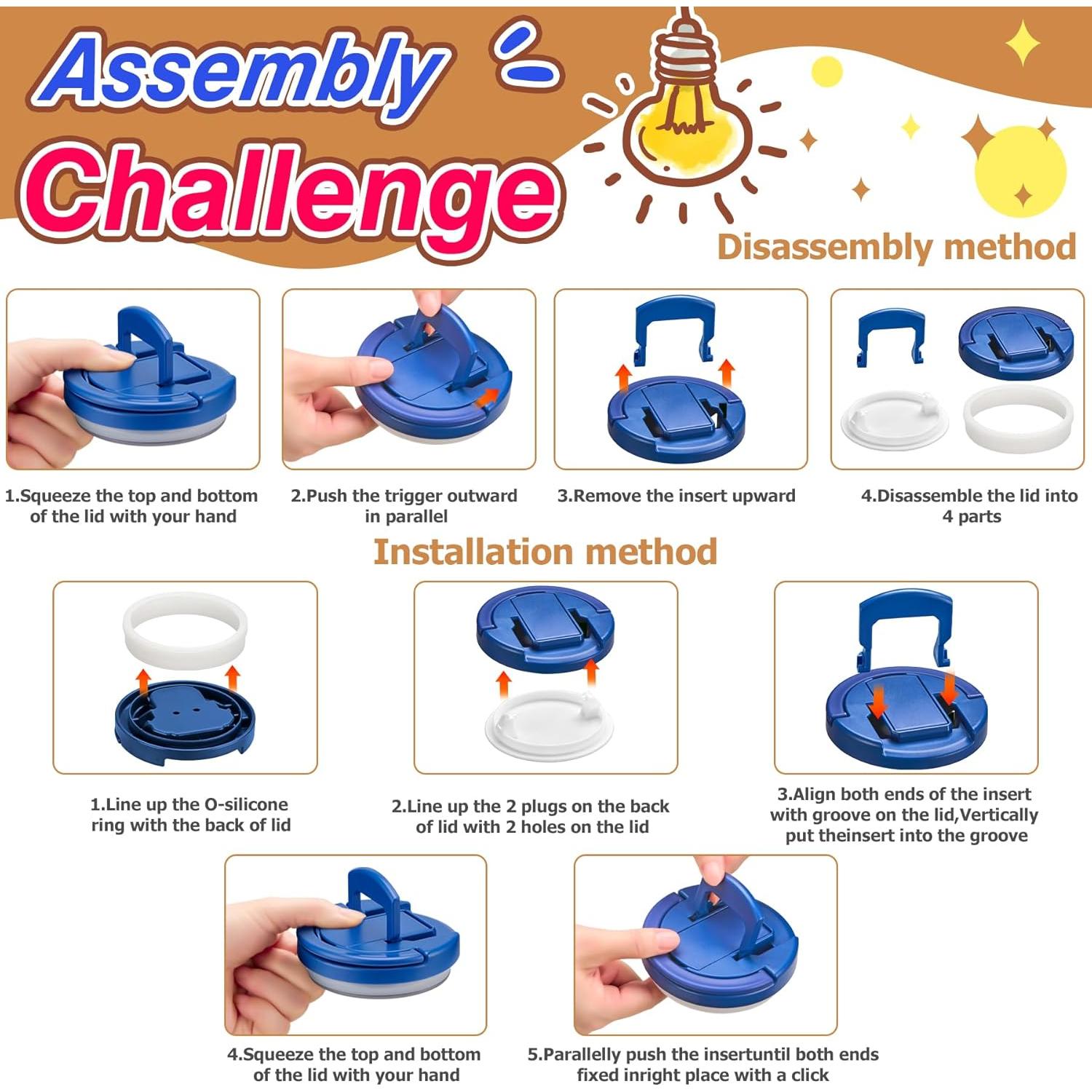 Assembly Challenge

Disassembly method

1.Squeeze the top and bottom of the lid with your hand

2.Push the trigger outward in parallel

3.Remove the insert upward

4.Disassemble the lid into 4 parts

Installation method

1.Line up the O-silicone ring with the back of lid

2.Line up the 2 plugs on the back of lid with 2 holes on the lid

3.Align both ends of the insert with groove on the lid,Vertically put theinsert into the groove

4.Squeeze the top and bottom of the lid with your hand

5.Parallelly push the insertuntil both ends fixed inright place with a click