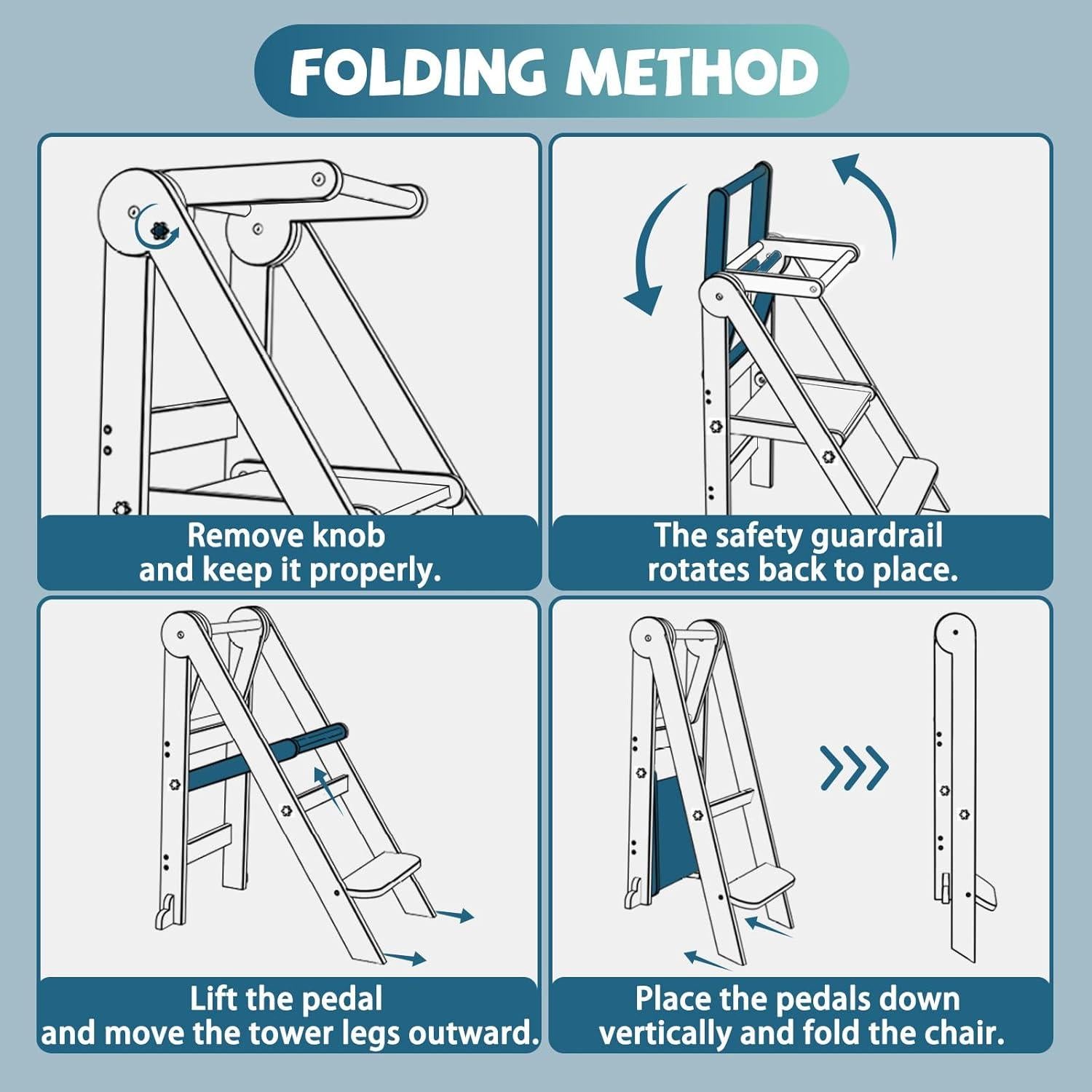 FOLDING METHOD

Remove knob and keep it properly.

The safety guardrail rotates back to place.

Lift the pedal and move the tower legs outward.

Place the pedals down vertically and fold the chair.