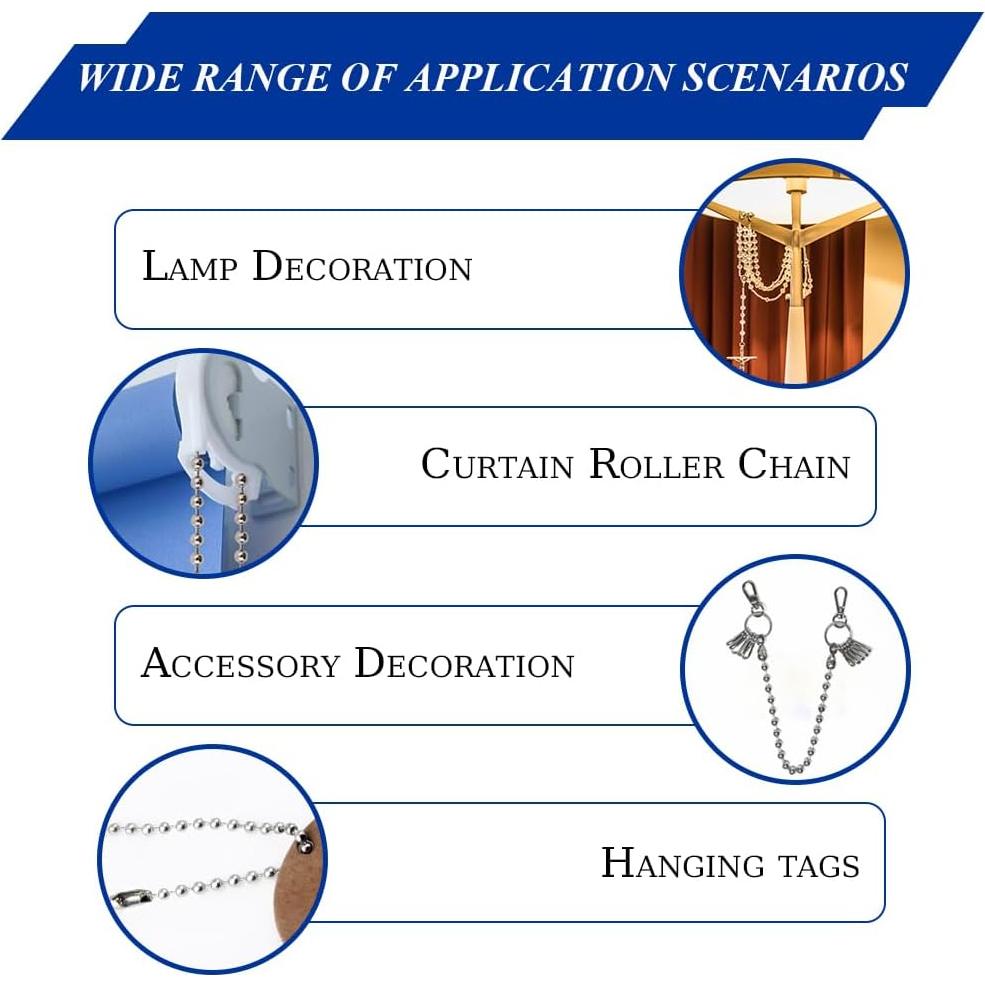 WIDE RANGE OF APPLICATION SCENARIOS

Lamp Decoration

Curtain Roller Chain

Accessory Decoration

Hanging tags