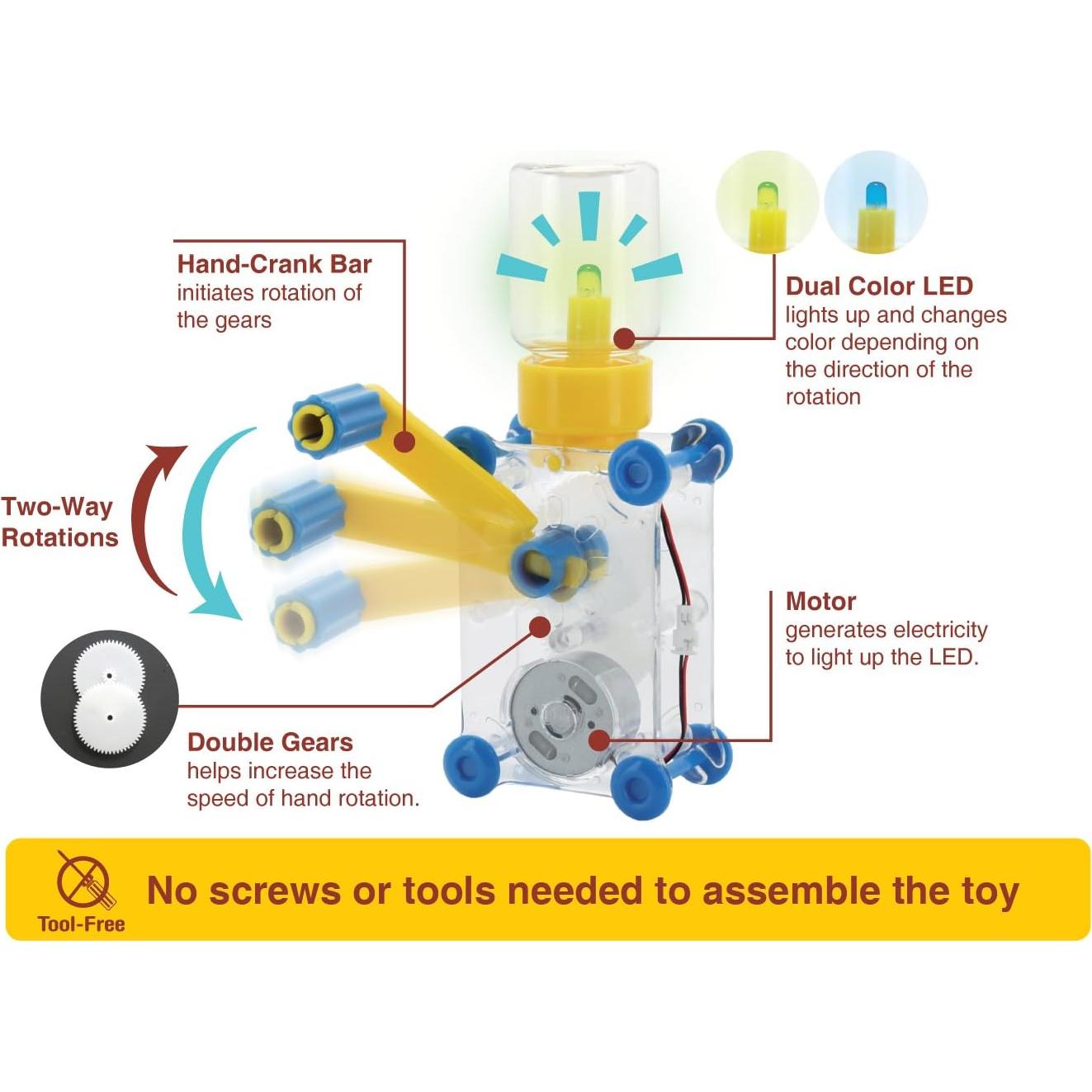 Hand-Crank Bar
initiates rotation of the gears

Dual Color LED
lights up and changes color depending on the direction of the rotation

Two-Way Rotations

Motor
generates electricity to light up the LED.

Double Gears
helps increase the speed of hand rotation.

Tool-Free

No screws or tools needed to assemble the toy