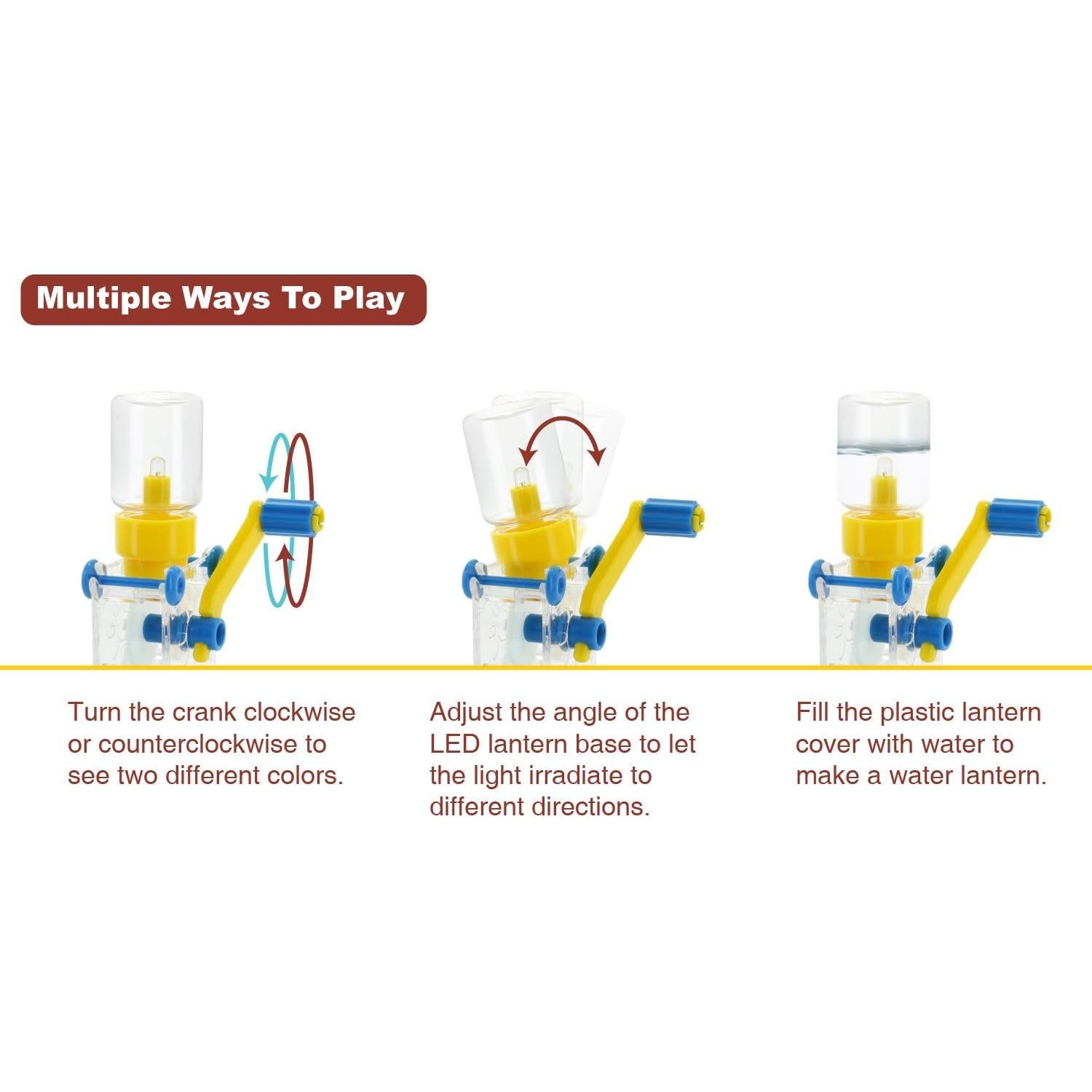 Multiple Ways To Play

Turn the crank clockwise or counterclockwise to see two different colors.

Adjust the angle of the LED lantern base to let the light irradiate to different directions.

Fill the plastic lantern cover with water to make a water lantern.