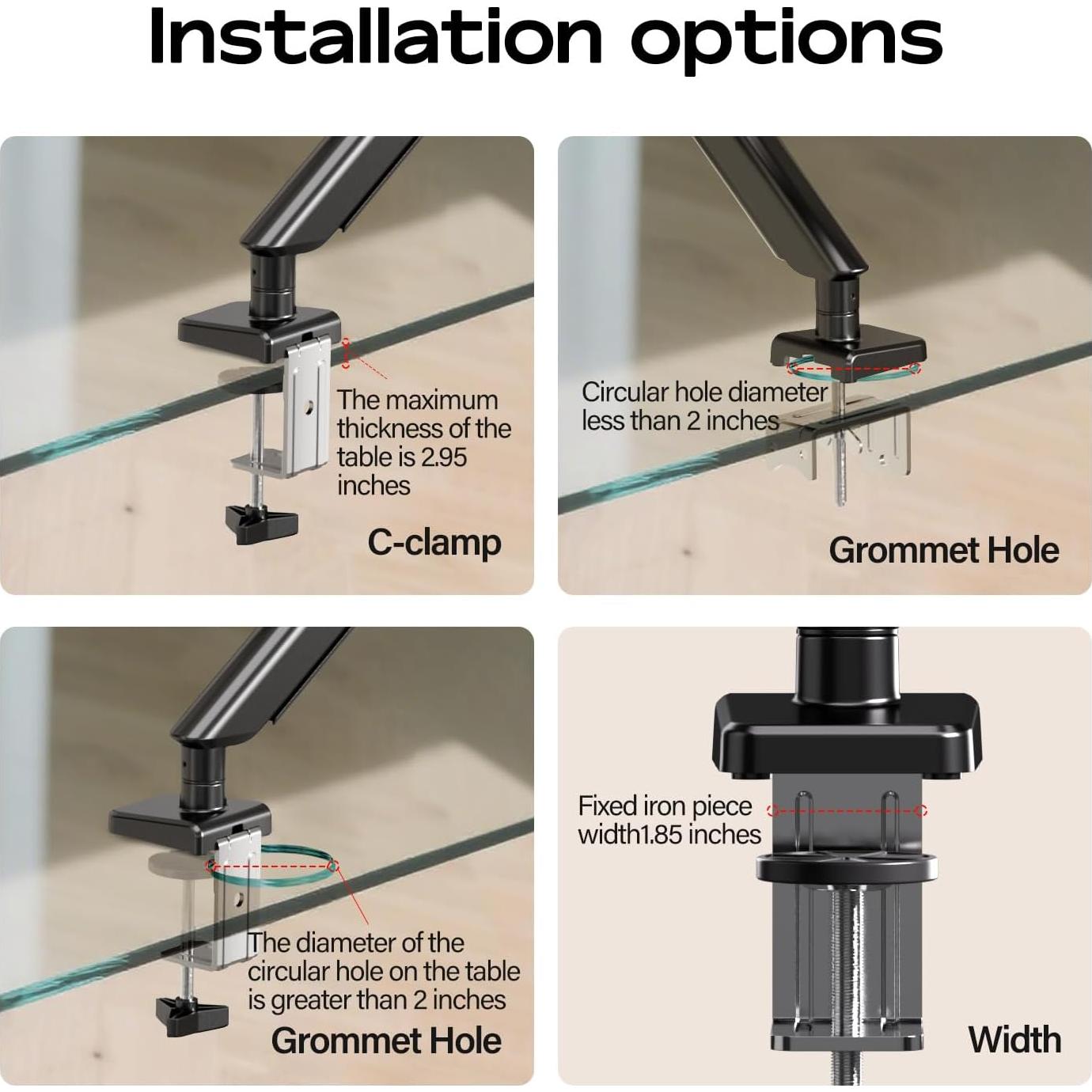 Installation options

The maximum thickness of the table is 2.95 inches

C-clamp

Circular hole diameter less than 2 inches

Grommet Hole

The diameter of the circular hole on the table is greater than 2 inches

Grommet Hole

Fixed iron piece width1.85 inches

Width