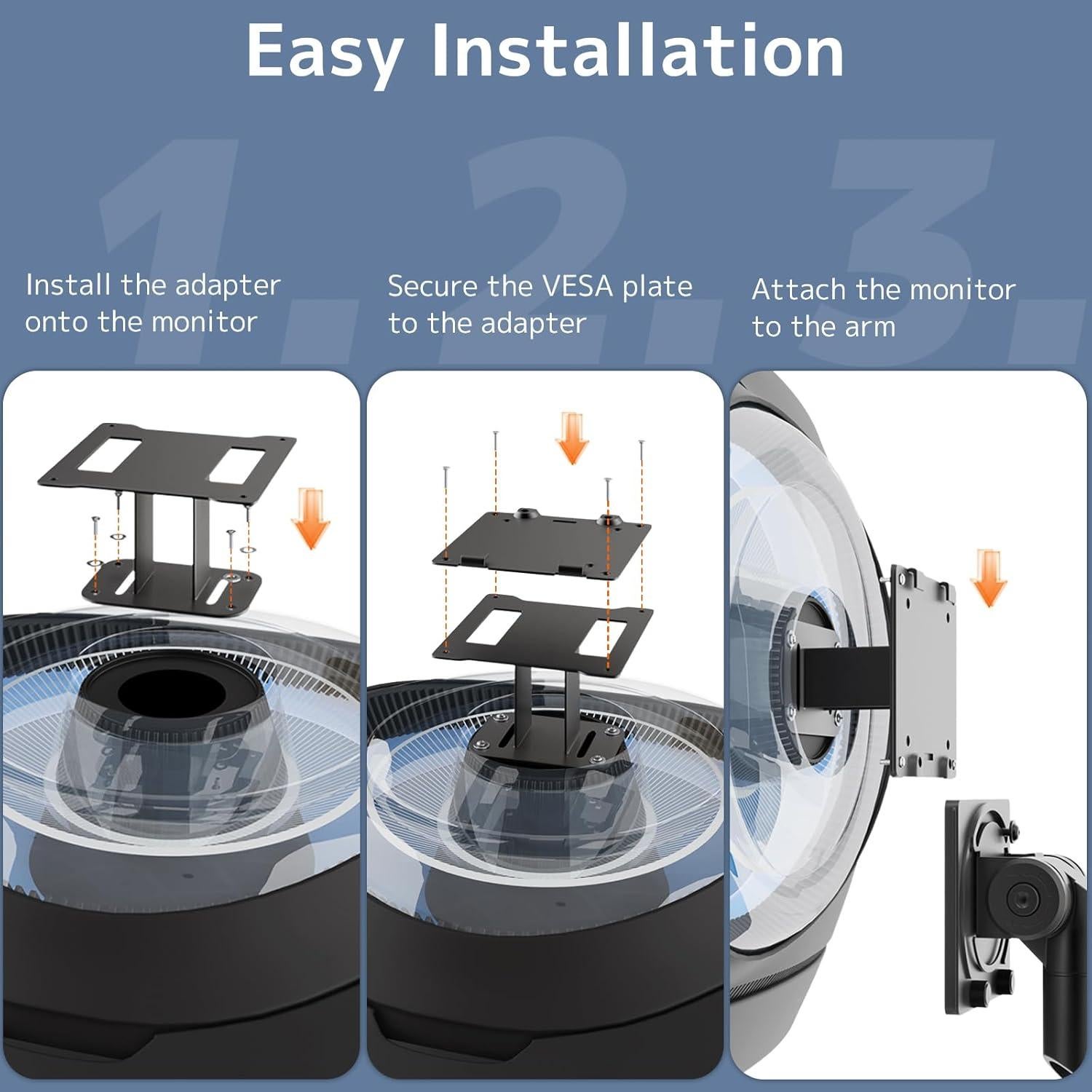 Easy Installation

1.

Install the adapter onto the monitor

2.

Secure the VESA plate to the adapter

3.

Attach the monitor to the arm