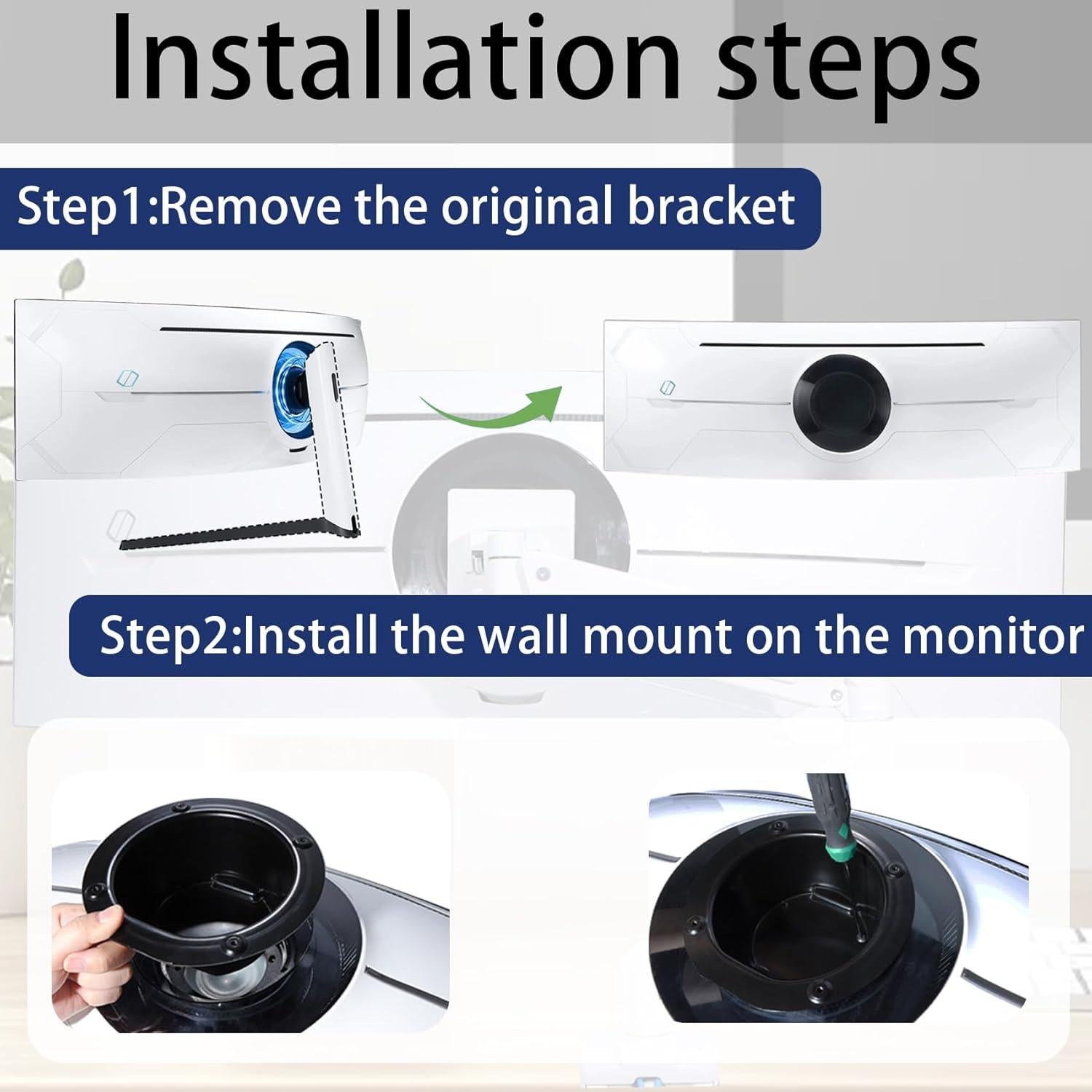 Installation steps

Step1:Remove the original bracket

Step2:Install the wall mount on the monitor