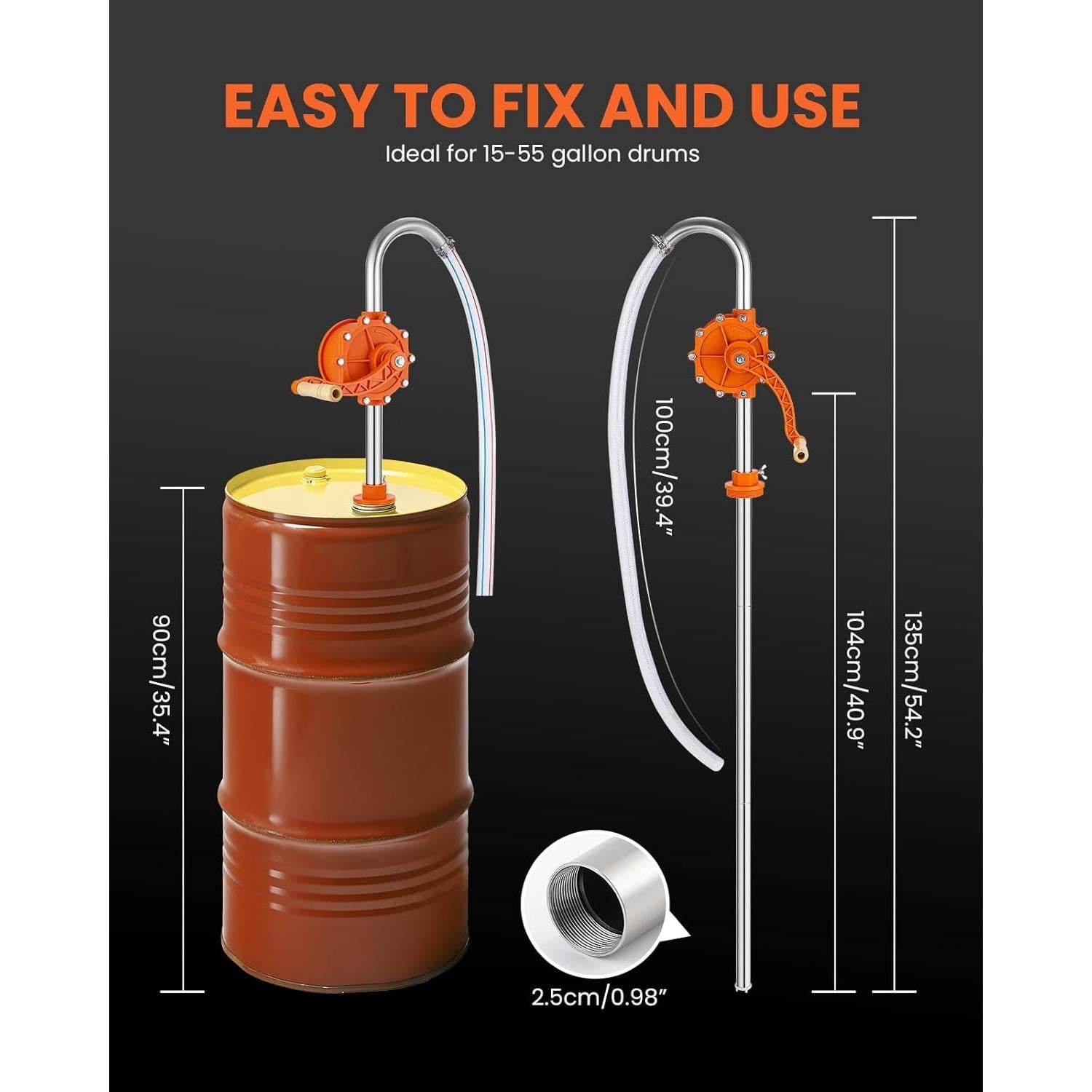 EASY TO FIX AND USE
Ideal for 15-55 gallon drums

90cm/35.4"

100cm/39.4"

104cm/40.9"

135cm/54.2"

2.5cm/0.98"