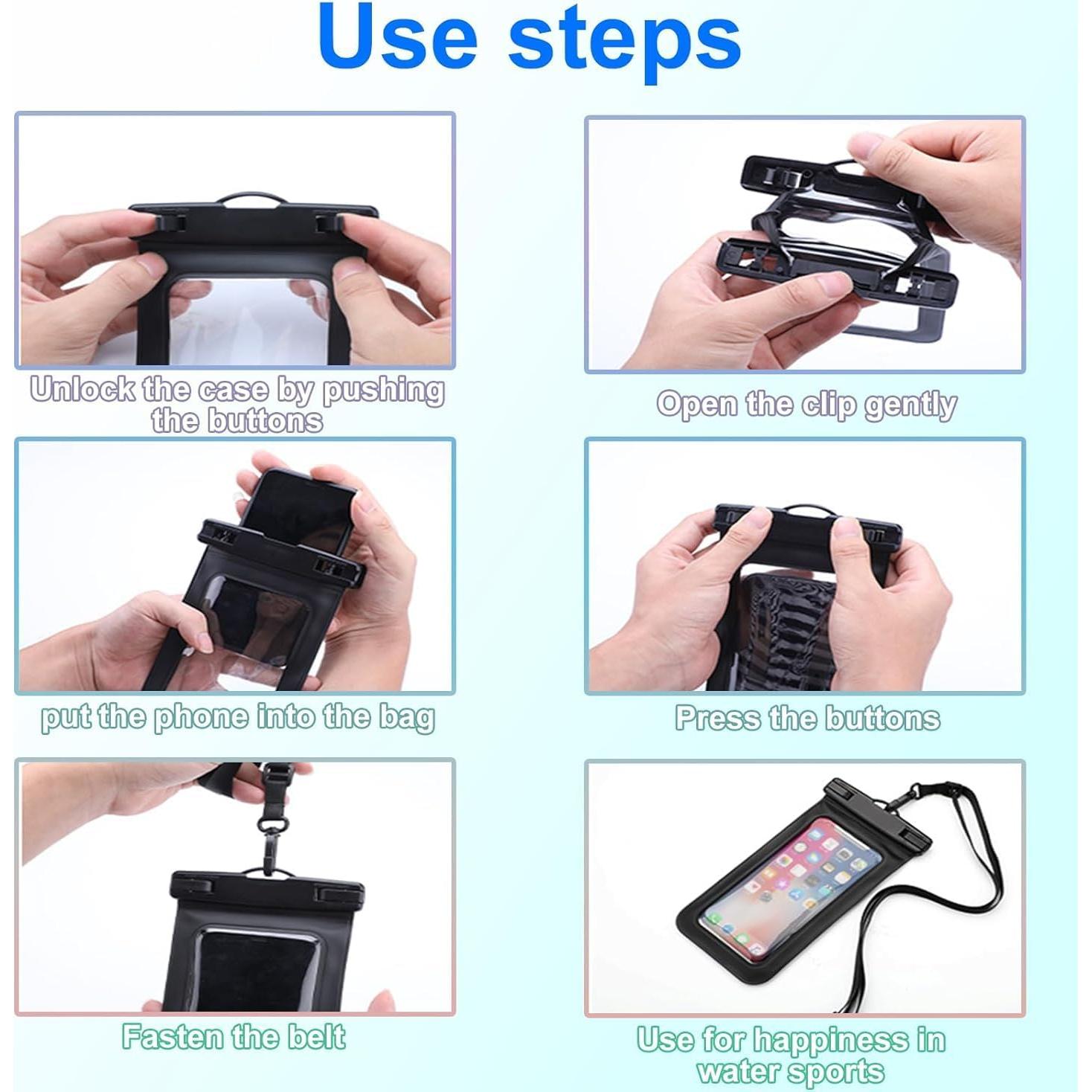 Use steps

Unlock the case by pushing the buttons

Open the clip gently

put the phone into the bag

Press the buttons

Fasten the belt

Use for happiness in water sports