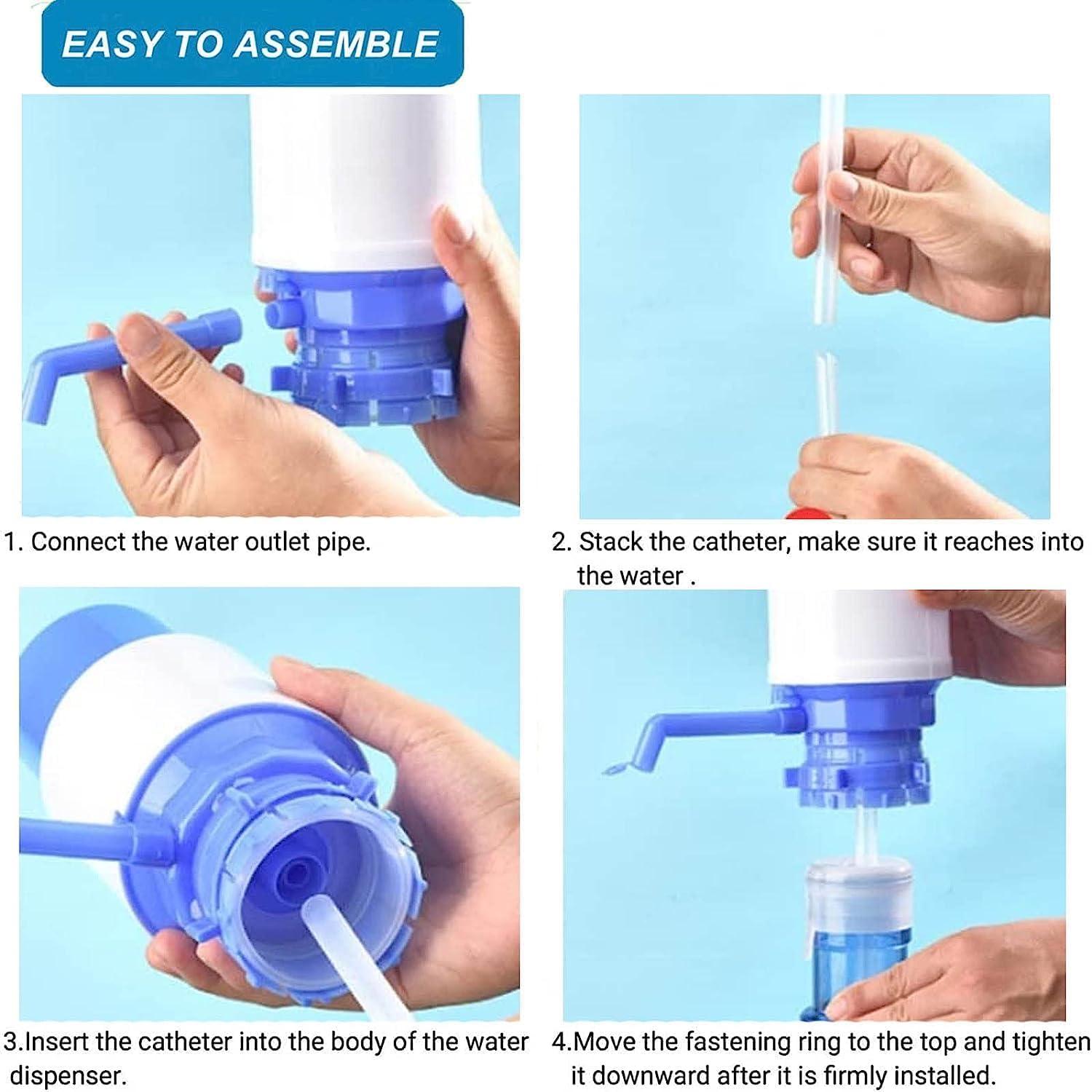 EASY TO ASSEMBLE

1. Connect the water outlet pipe.

2. Stack the catheter, make sure it reaches into the water .

3.Insert the catheter into the body of the water dispenser.

4.Move the fastening ring to the top and tighten it downward after it is firmly installed.