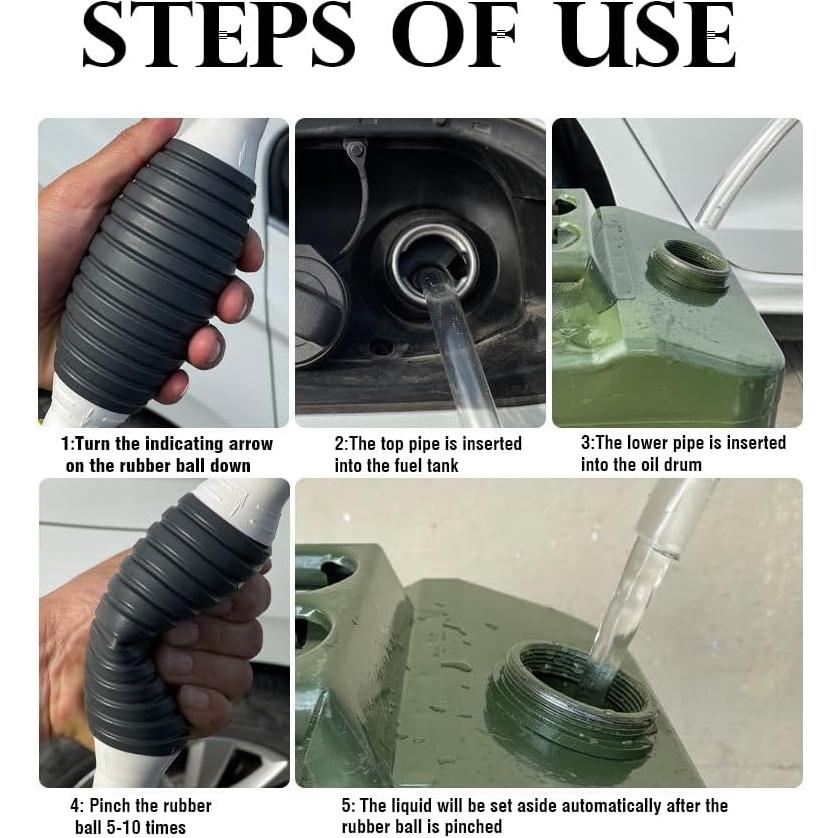 STEPS OF USE

1:Turn the indicating arrow on the rubber ball down

2:The top pipe is inserted into the fuel tank

3:The lower pipe is inserted into the oil drum

4: Pinch the rubber ball 5-10 times

5: The liquid will be set aside automatically after the rubber ball is pinched