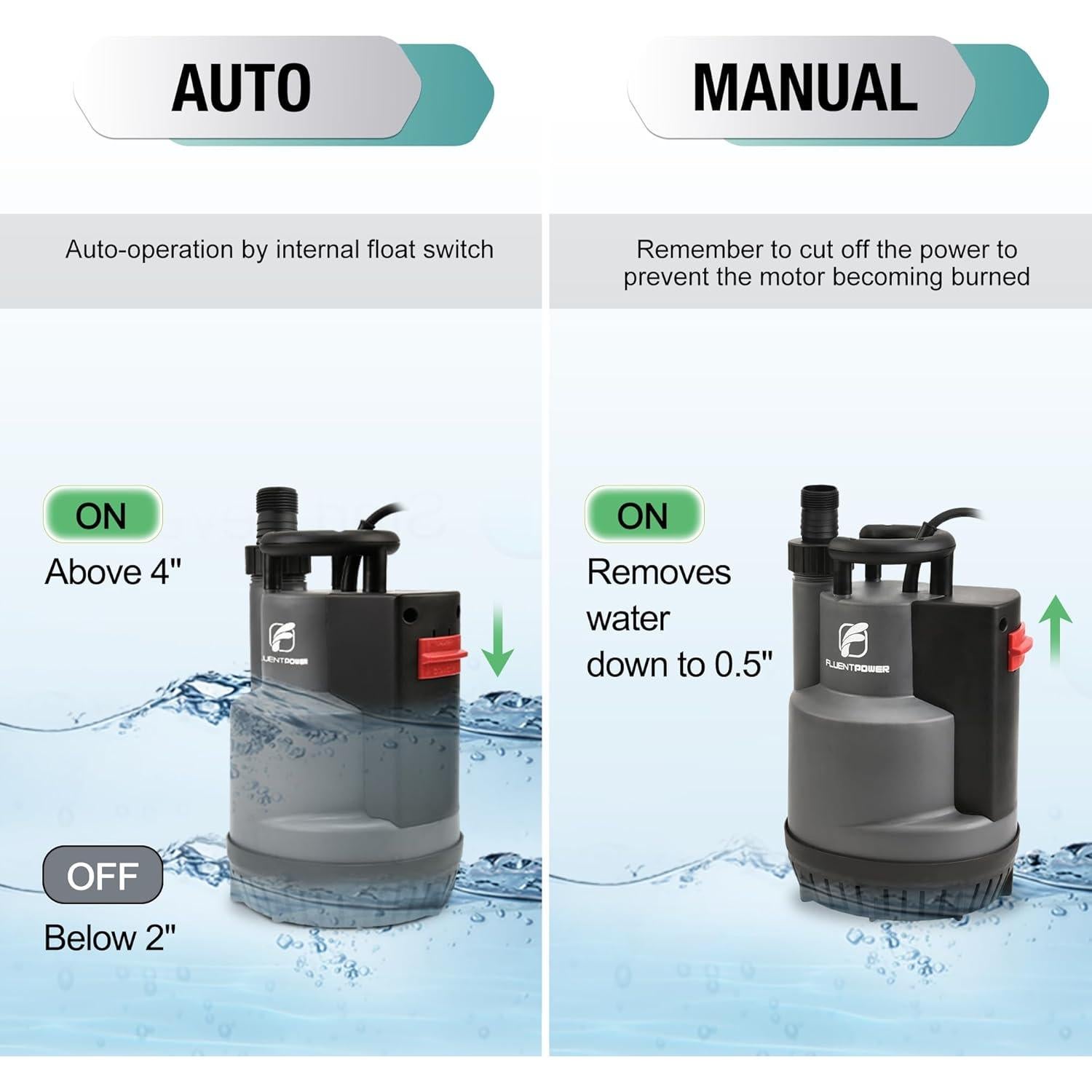 AUTO

Auto-operation by internal float switch

ON
Above 4"

FLUENTPOWER

OFF
Below 2"

MANUAL

Remember to cut off the power to prevent the motor becoming burned

ON
Removes water down to 0.5"

FLUENTPOWER