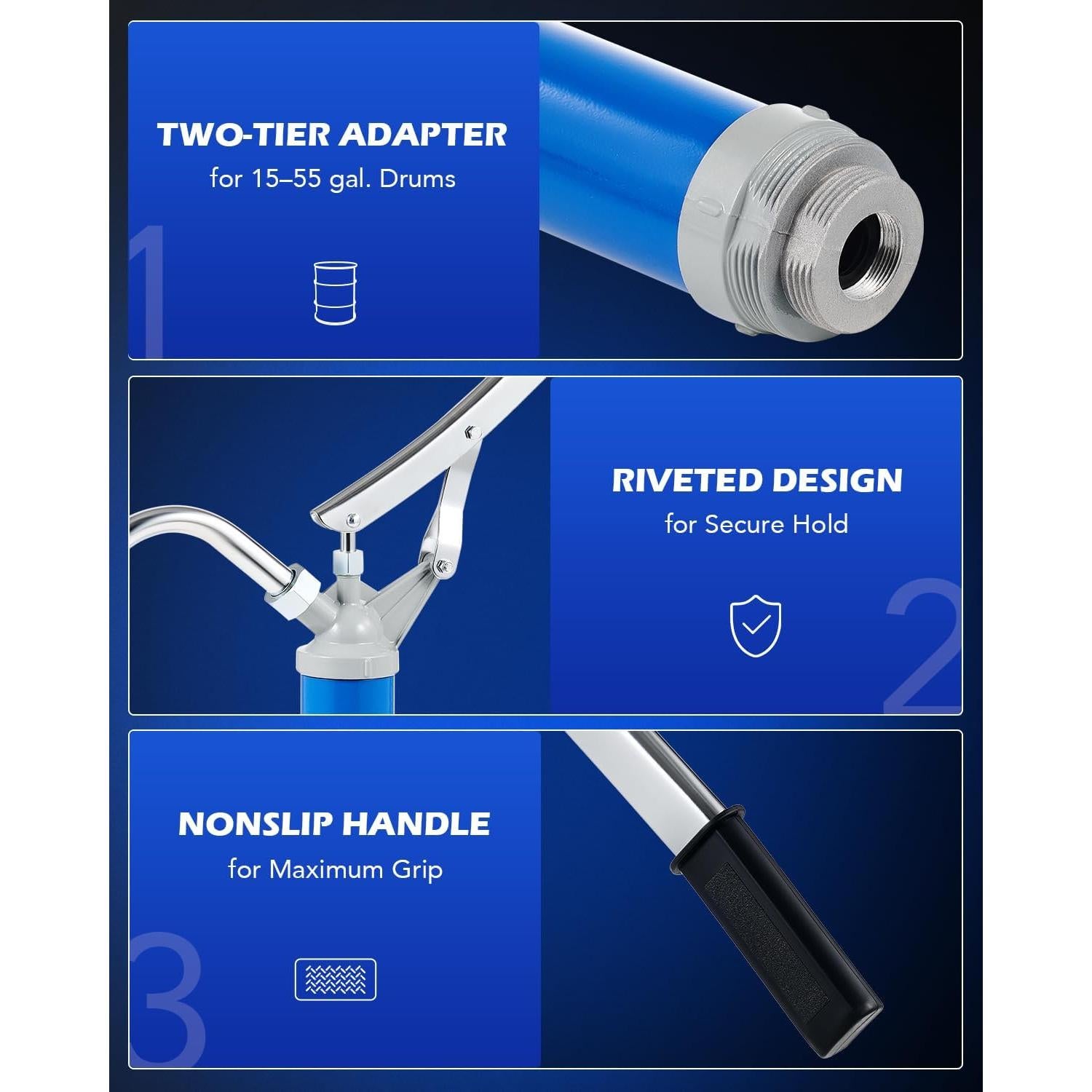 TWO-TIER ADAPTER
for 15–55 gal. Drums

1

RIVETED DESIGN
for Secure Hold

2

NONSLIP HANDLE
for Maximum Grip

3