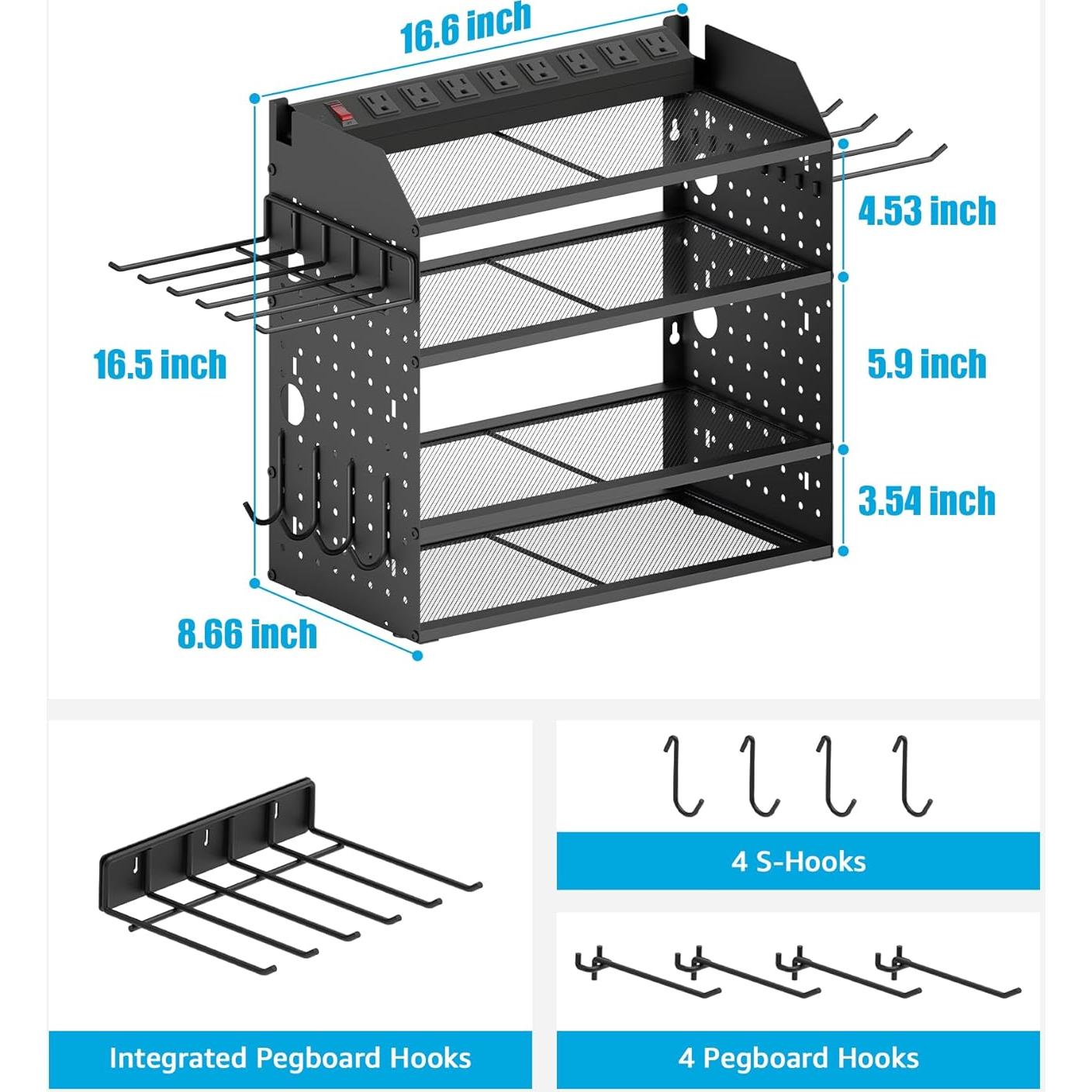 16.6 inch

4.53 inch

16.5 inch

5.9 inch

3.54 inch

8.66 inch

4 S-Hooks

Integrated Pegboard Hooks

4 Pegboard Hooks