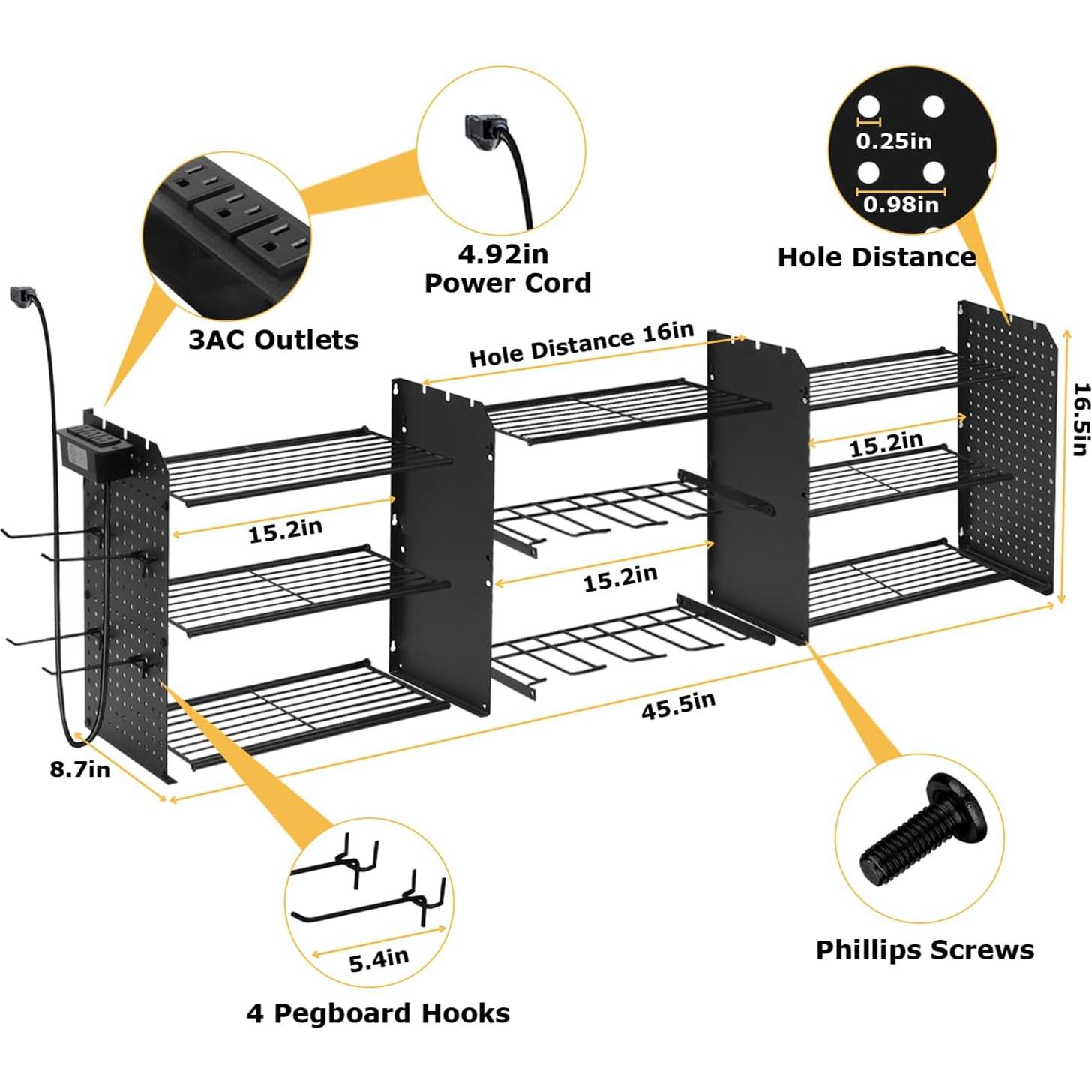 0.25in

0.98in

Hole Distance

4.92in
Power Cord

3AC Outlets

Hole Distance 16in

16.5in

15.2in

15.2in

15.2in

45.5in

8.7in

5.4in

4 Pegboard Hooks

Phillips Screws