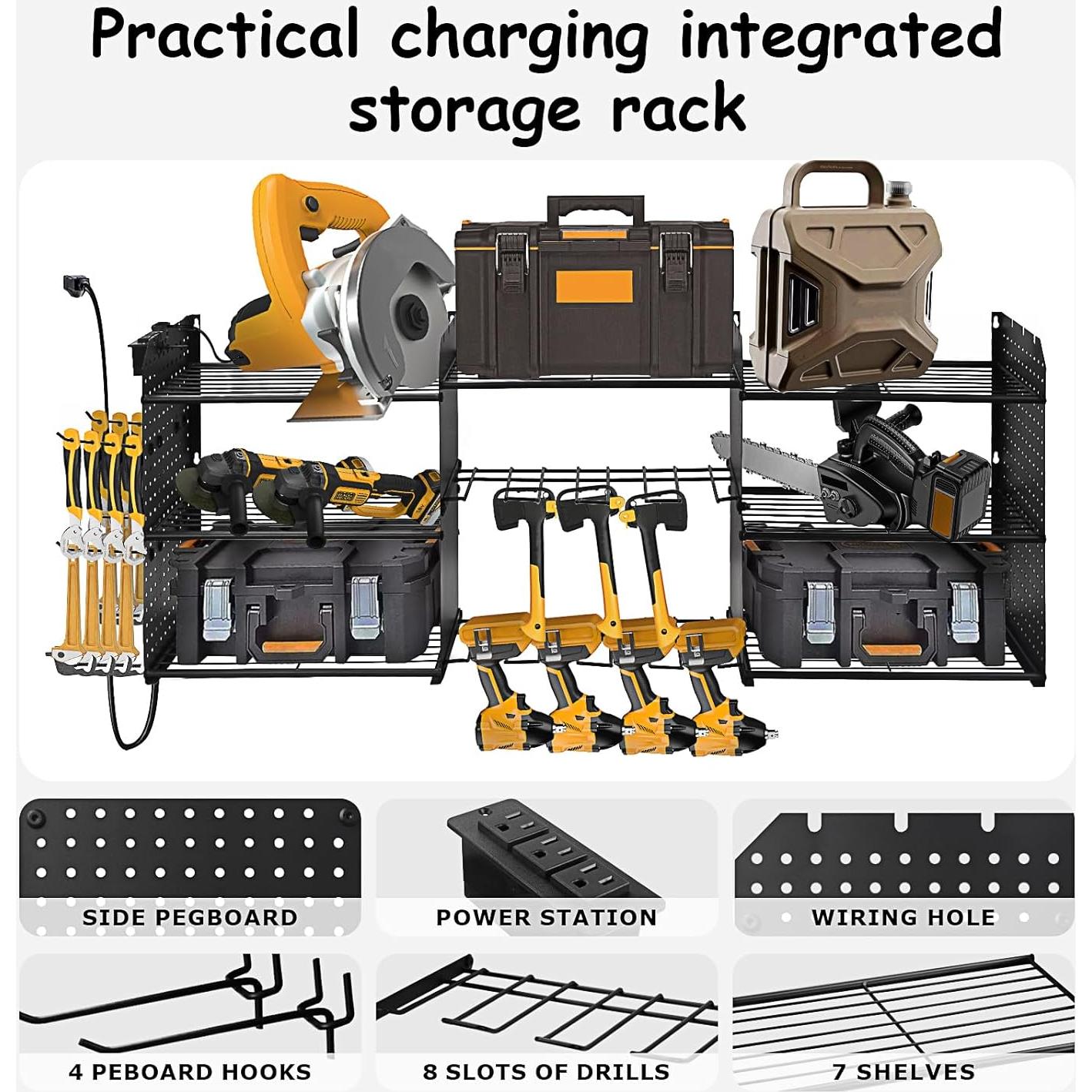 Practical charging integrated storage rack

SIDE PEGBOARD

POWER STATION

WIRING HOLE

4 PEBOARD HOOKS

8 SLOTS OF DRILLS

7 SHELVES