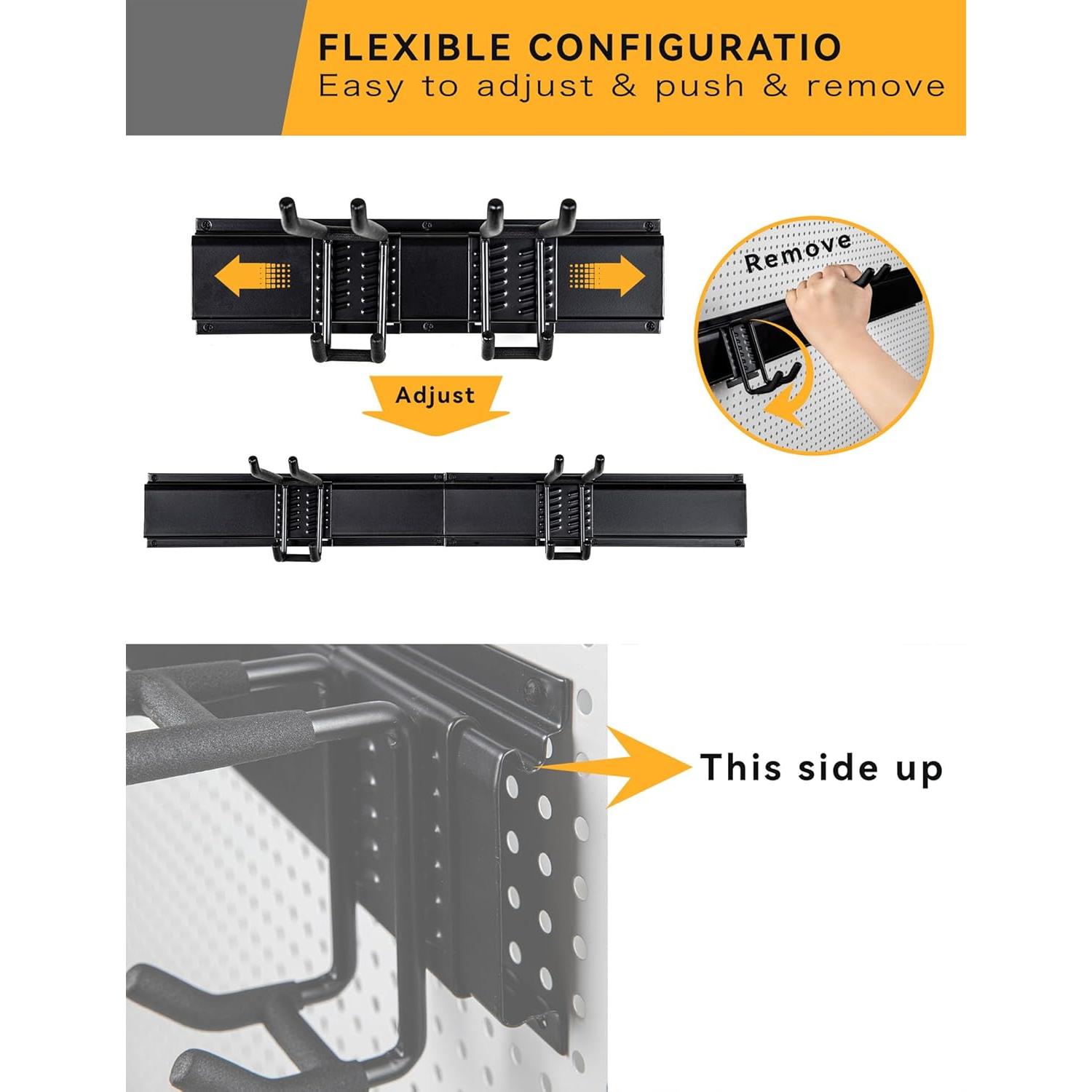 FLEXIBLE CONFIGURATIO
Easy to adjust & push & remove

Remove

Adjust

This side up