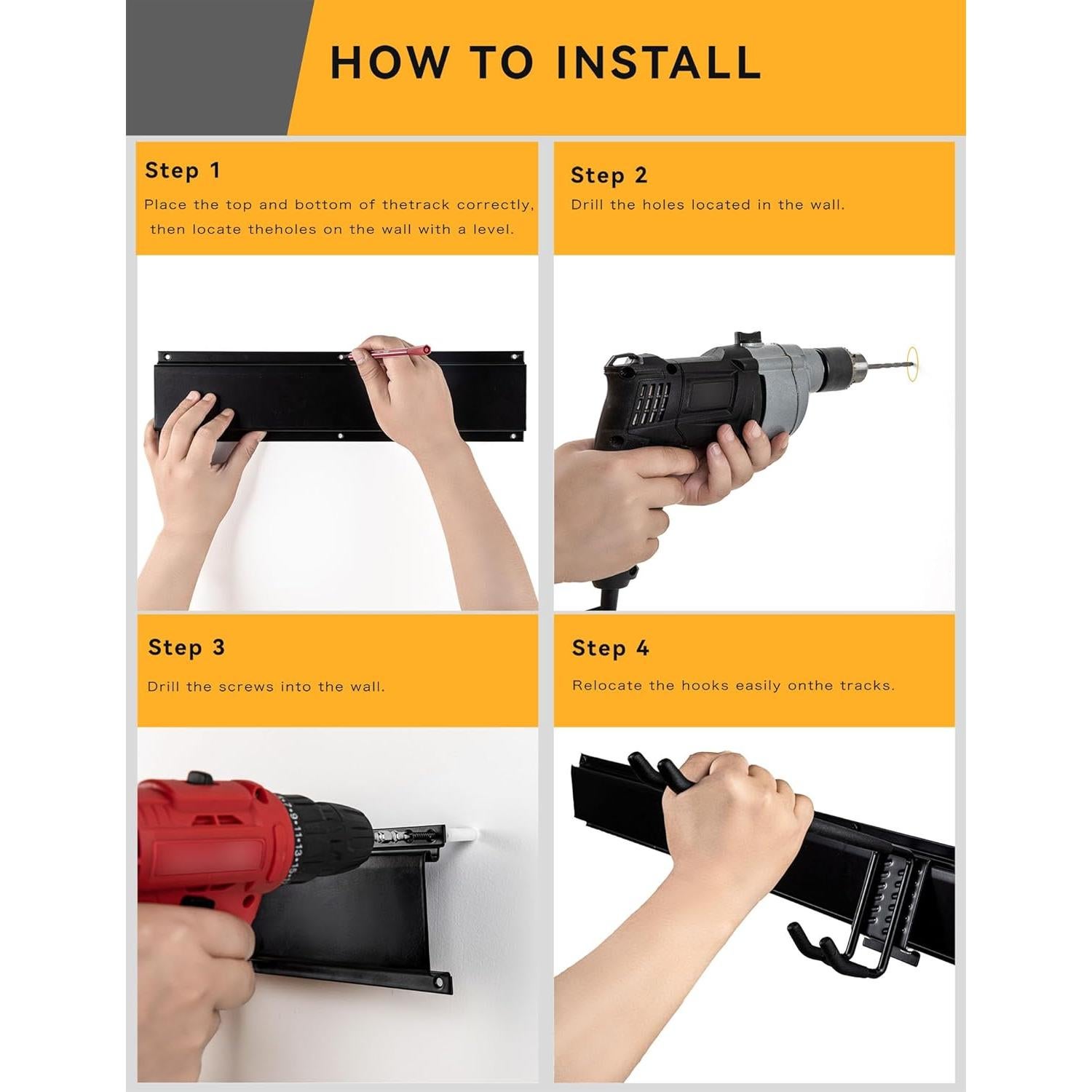 HOW TO INSTALL

Step 1

Place the top and bottom of thetrack correctly, then locate theholes on the wall with a level.

Step 2

Drill the holes located in the wall.

Step 3

Drill the screws into the wall.

Step 4

Relocate the hooks easily onthe tracks.