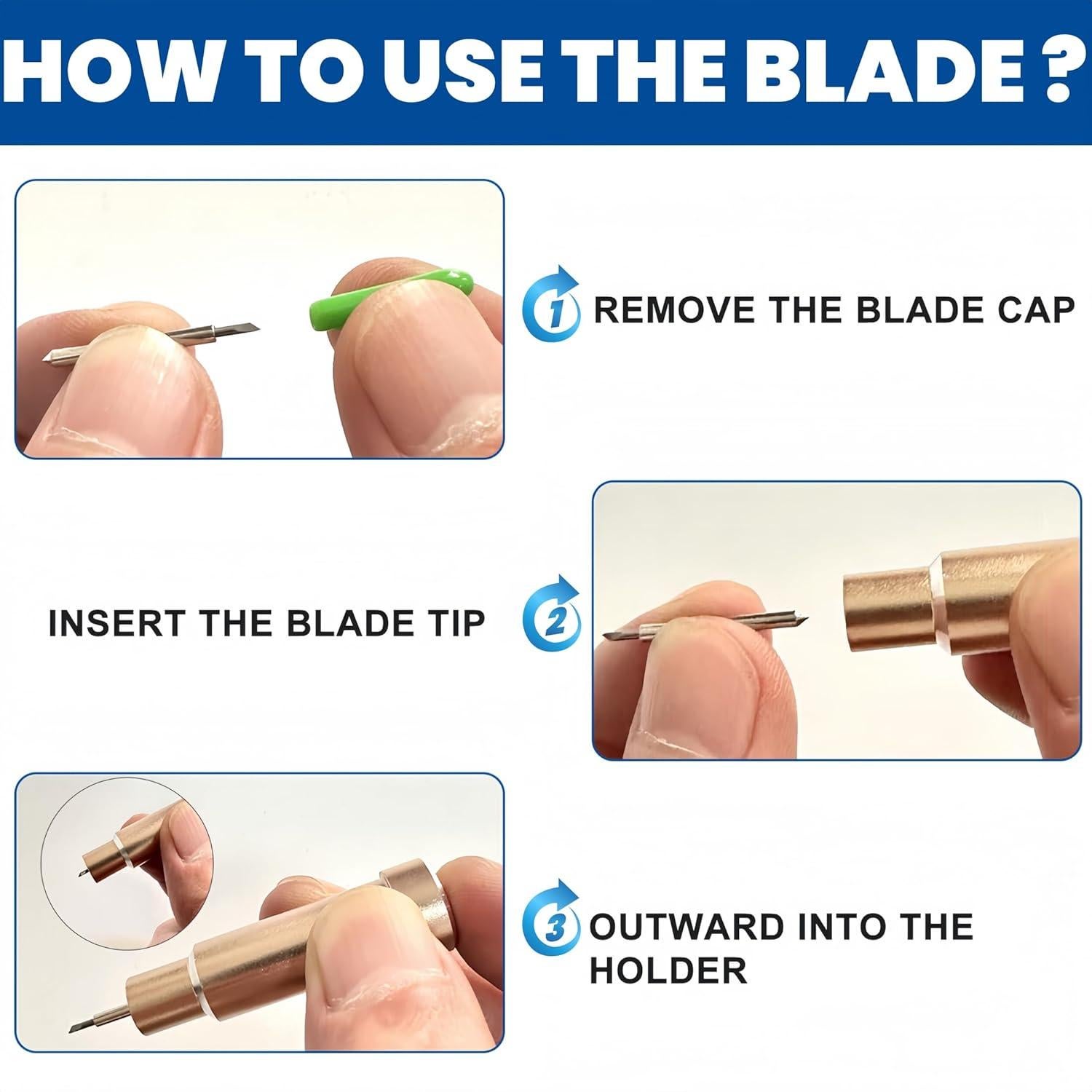 HOW TO USE THE BLADE ?

1 REMOVE THE BLADE CAP

INSERT THE BLADE TIP 2

3 OUTWARD INTO THE HOLDER