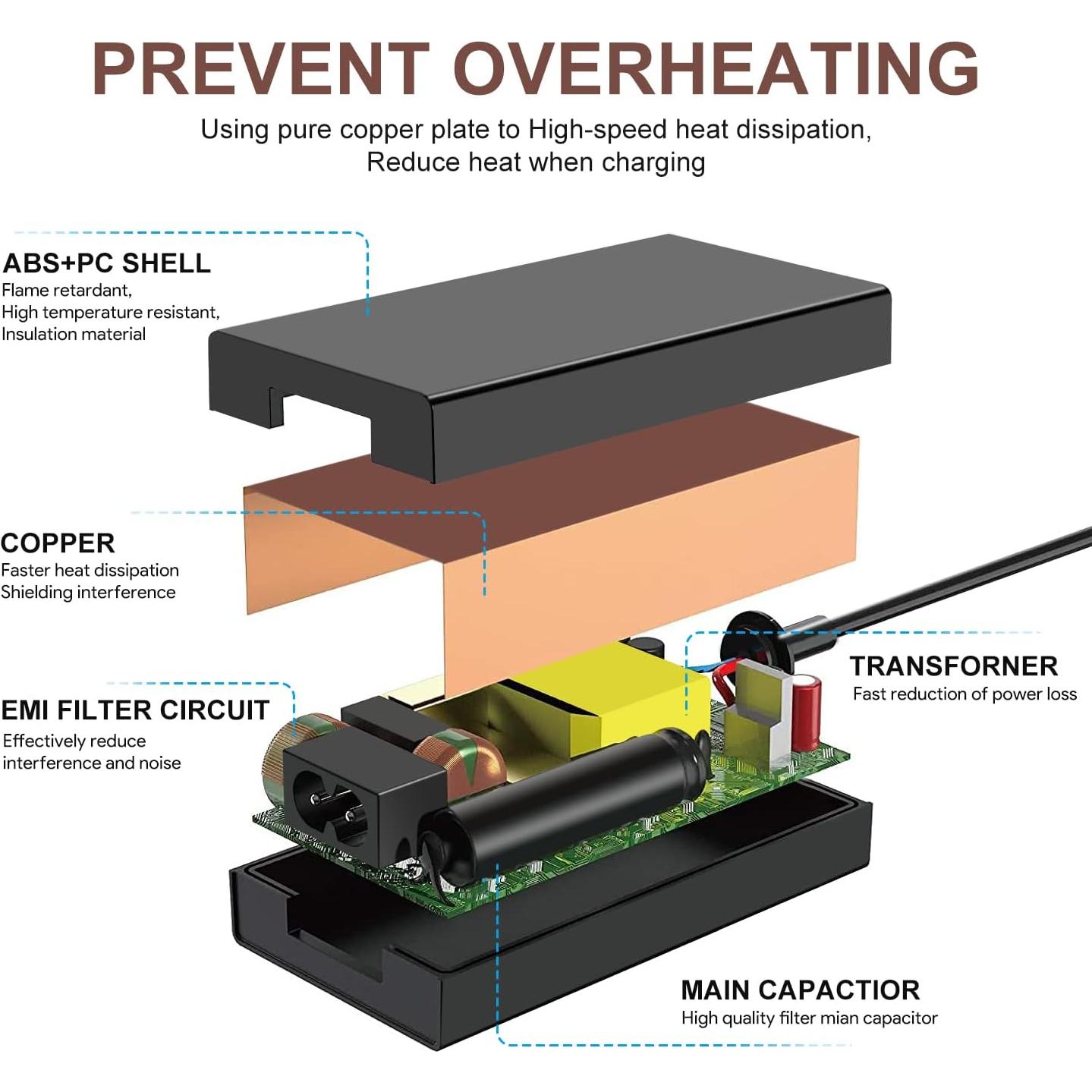 PREVENT OVERHEATING

Using pure copper plate to High-speed heat dissipation, Reduce heat when charging

ABS+PC SHELL
Flame retardant,
High temperature resistant,
Insulation material

COPPER
Faster heat dissipation
Shielding interference

EMI FILTER CIRCUIT
Effectively reduce interference and noise

TRANSFORNER
Fast reduction of power loss

MAIN CAPACTIOR
High quality filter mian capacitor