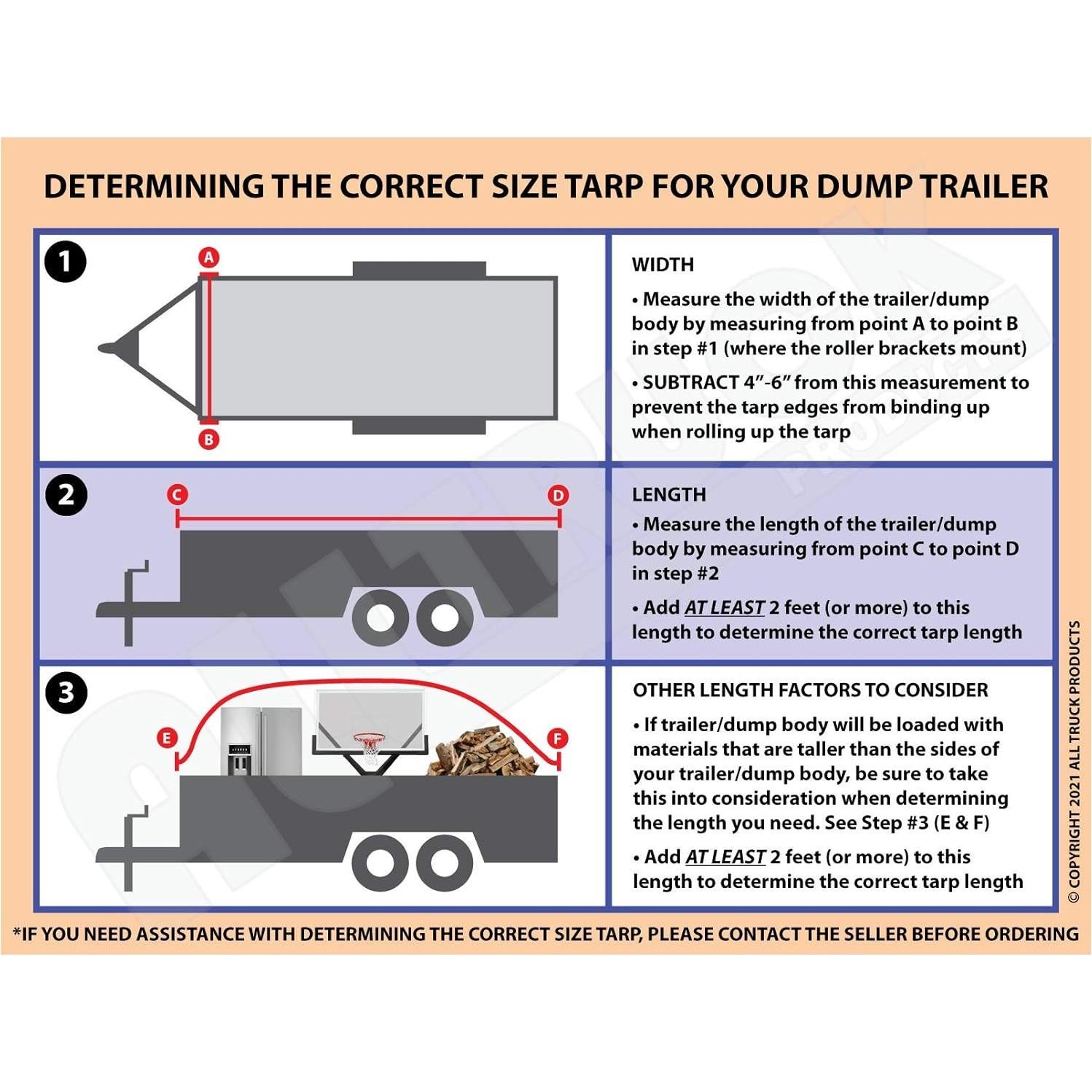 DETERMINING THE CORRECT SIZE TARP FOR YOUR DUMP TRAILER

1

A

B

WIDTH

• Measure the width of the trailer/dump body by measuring from point A to point B in step #1 (where the roller brackets mount)

• SUBTRACT 4"-6" from this measurement to prevent the tarp edges from binding up when rolling up the tarp

2

C

D

LENGTH

• Measure the length of the trailer/dump body by measuring from point C to point D in step #2

• Add AT LEAST 2 feet (or more) to this length to determine the correct tarp length

3

E

F

OTHER LENGTH FACTORS TO CONSIDER

• If trailer/dump body will be loaded with materials that are taller than the sides of your trailer/dump body, be sure to take this into consideration when determining the length you need. See Step #3 (E & F)

• Add AT LEAST 2 feet (or more) to this length to determine the correct tarp length

© COPYRIGHT 2021 ALL TRUCK PRODUCTS

*IF YOU NEED ASSISTANCE WITH DETERMINING THE CORRECT SIZE TARP, PLEASE CONTACT THE SELLER BEFORE ORDERING