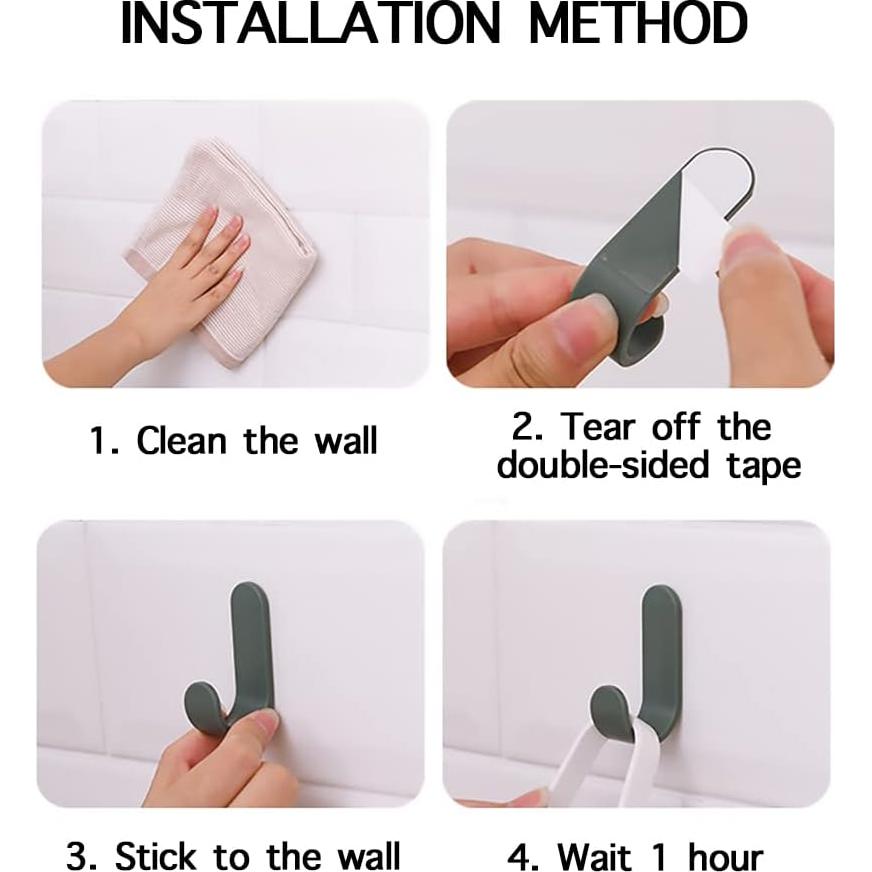 INSTALLATION METHOD

1. Clean the wall

2. Tear off the double-sided tape

3. Stick to the wall

4. Wait 1 hour