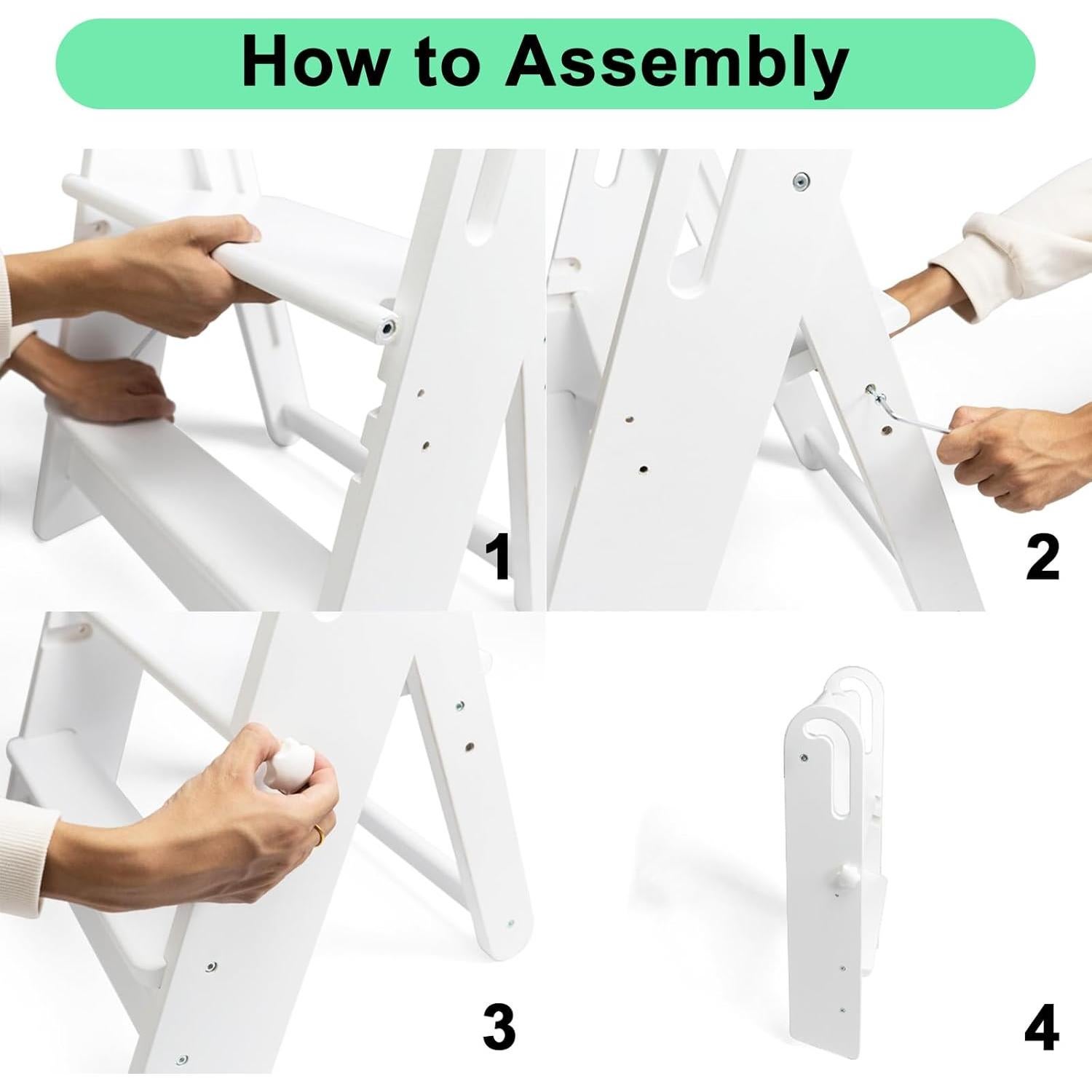 How to Assembly

1

2

3

4