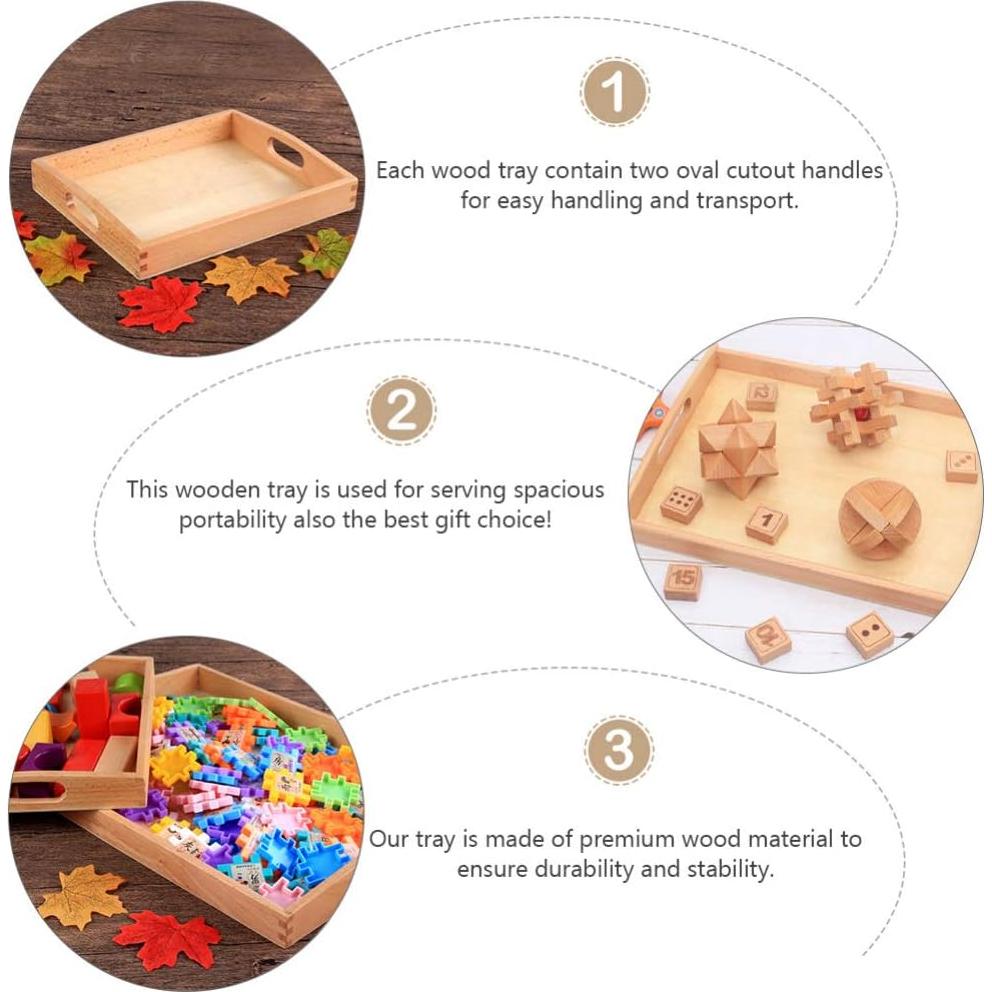 1

Each wood tray contain two oval cutout handles for easy handling and transport.

2

This wooden tray is used for serving spacious portability also the best gift choice!

12

1

15

3

Our tray is made of premium wood material to ensure durability and stability.