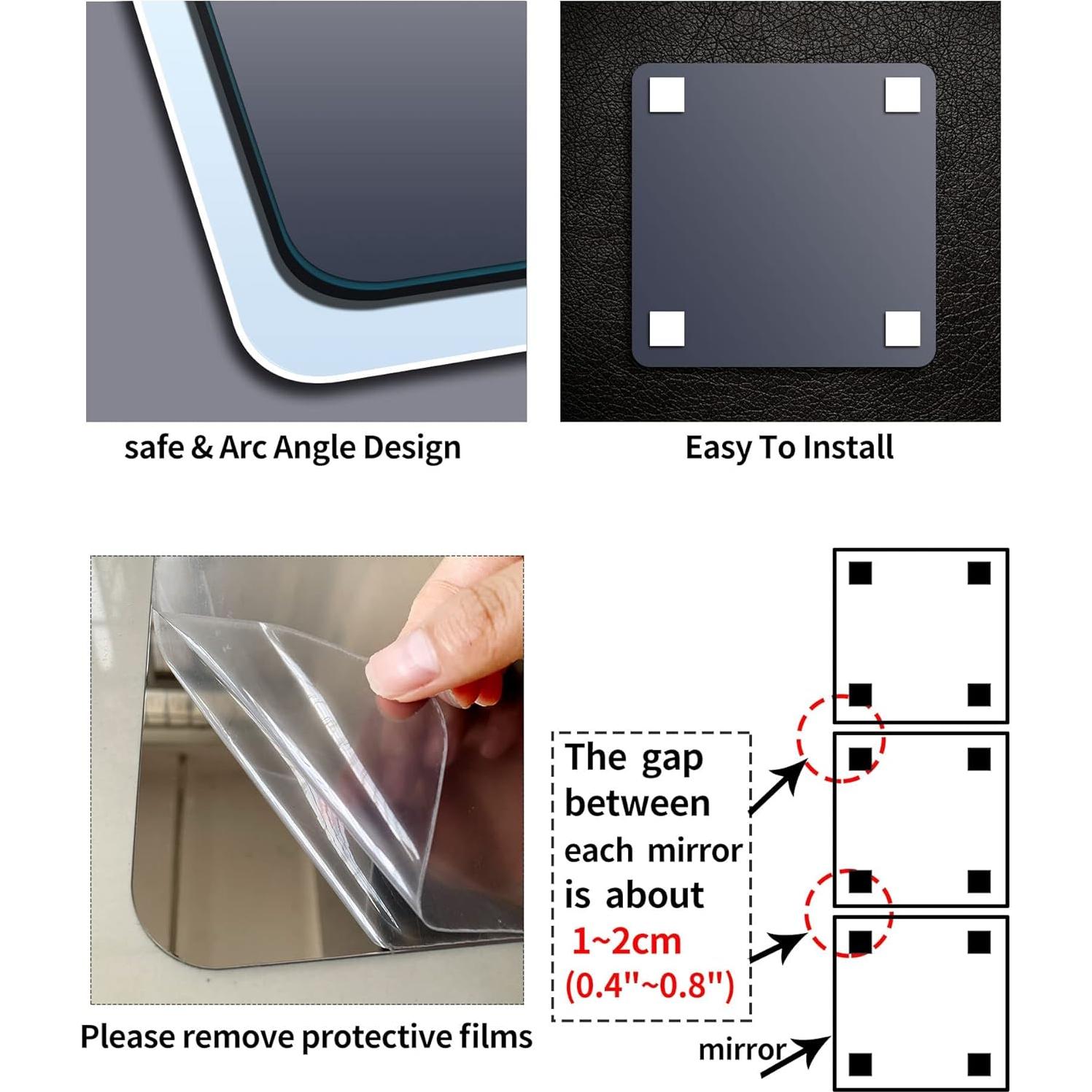 safe & Arc Angle Design

Easy To Install

Please remove protective films

The gap between each mirror is about 1~2cm (0.4"~0.8")

mirror