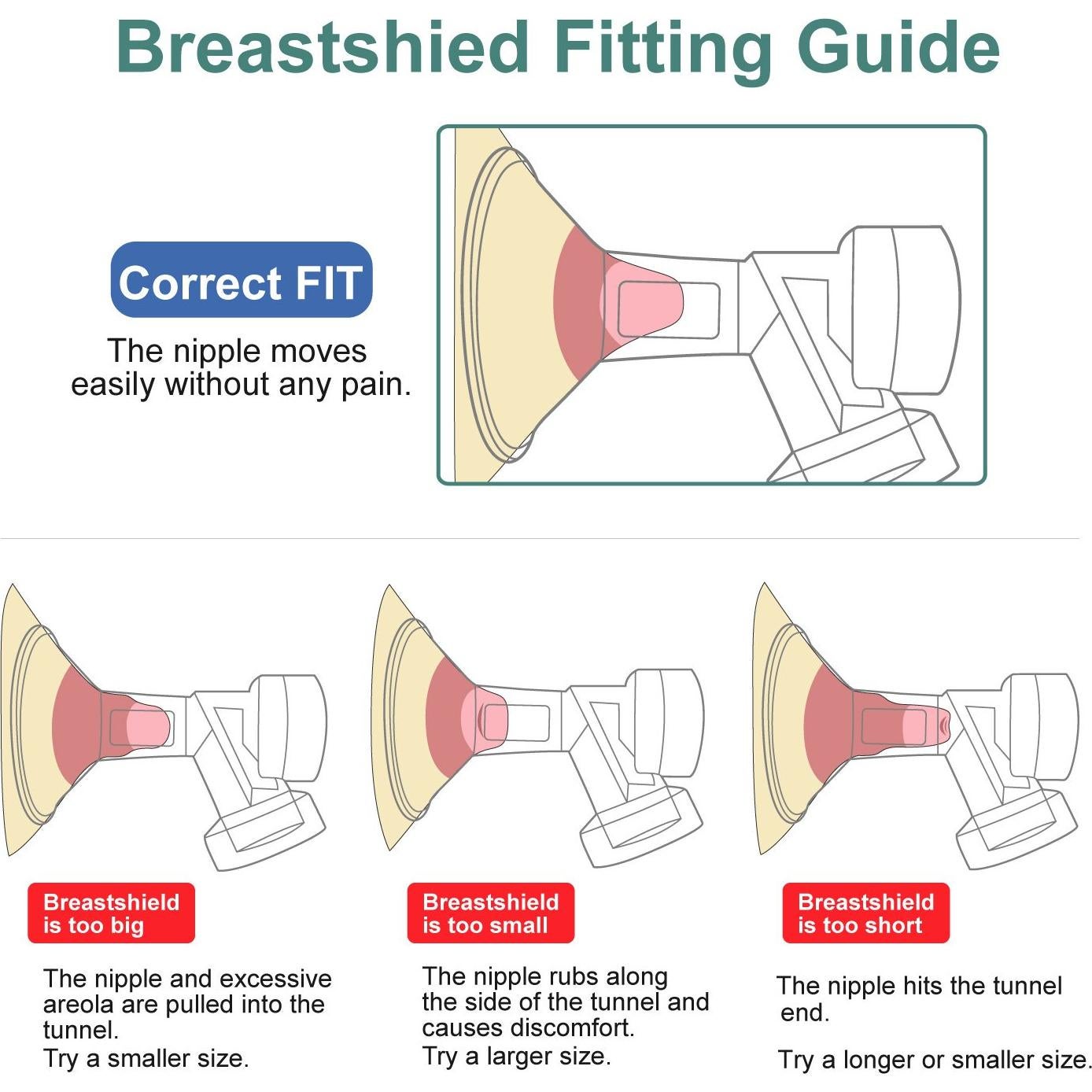 Breastshied Fitting Guide

Correct FIT

The nipple moves easily without any pain.

Breastshield is too big

The nipple and excessive areola are pulled into the tunnel.
Try a smaller size.

Breastshield is too small

The nipple rubs along the side of the tunnel and causes discomfort.
Try a larger size.

Breastshield is too short

The nipple hits the tunnel end.

Try a longer or smaller size.