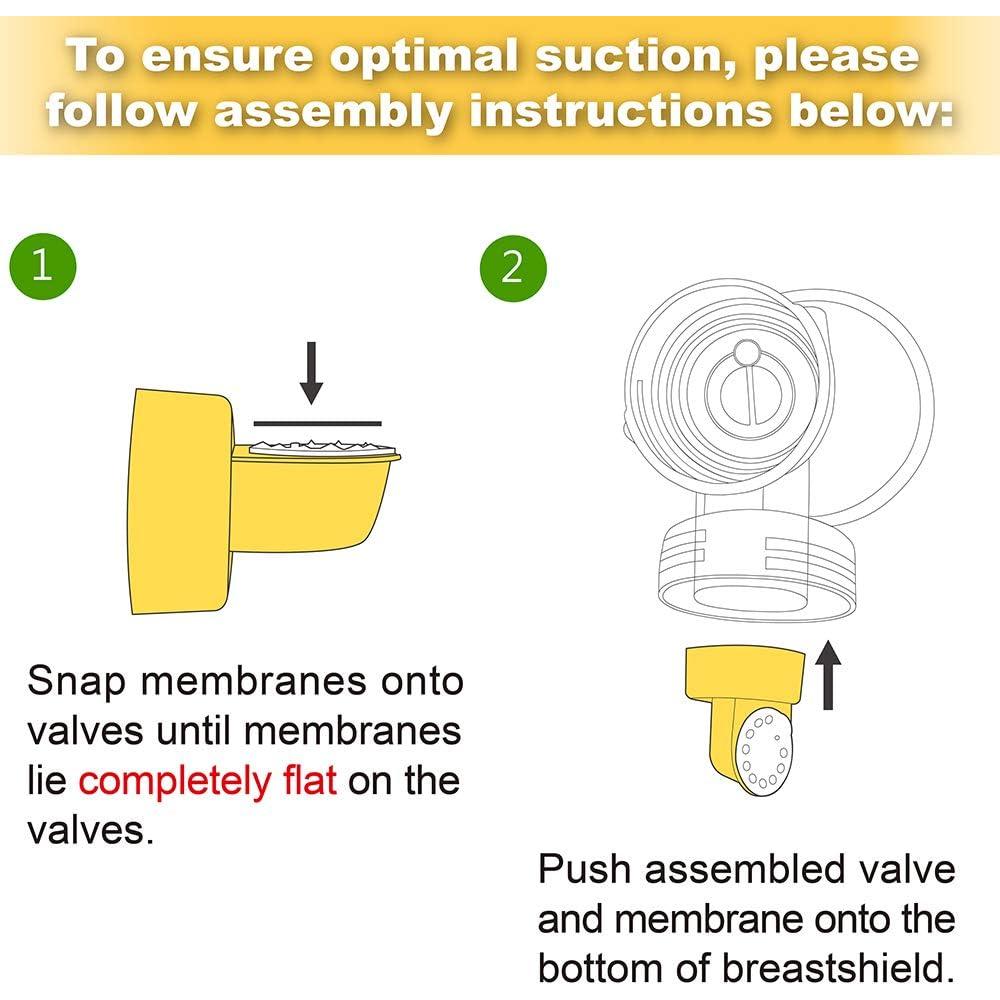 To ensure optimal suction, please follow assembly instructions below:

1

Snap membranes onto valves until membranes lie completely flat on the valves.

2

Push assembled valve and membrane onto the bottom of breastshield.