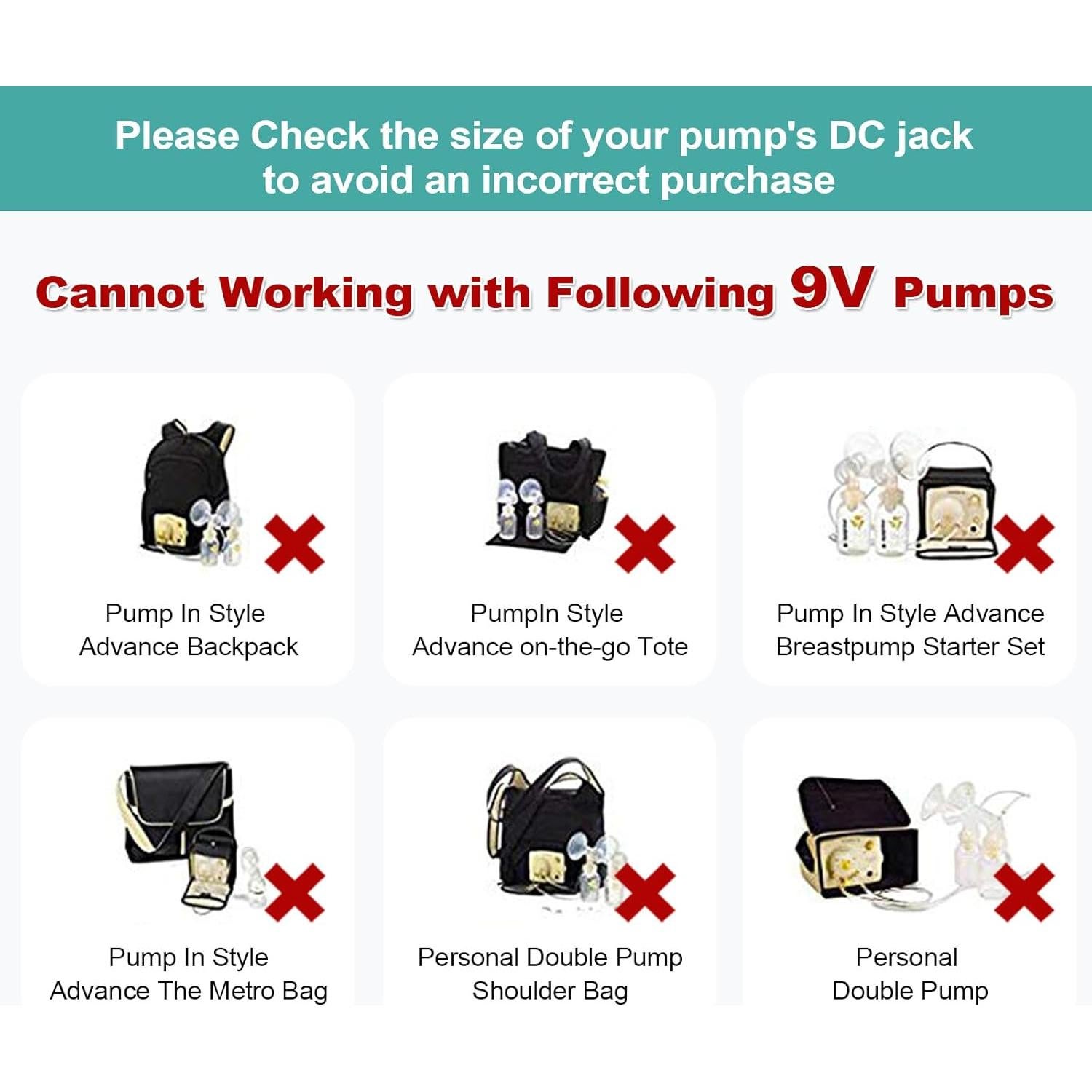 Please Check the size of your pump's DC jack to avoid an incorrect purchase

Cannot Working with Following 9V Pumps

Pump In Style
Advance Backpack

PumpIn Style
Advance on-the-go Tote

Pump In Style Advance
Breastpump Starter Set

Pump In Style
Advance The Metro Bag

Personal Double Pump
Shoulder Bag

Personal
Double Pump