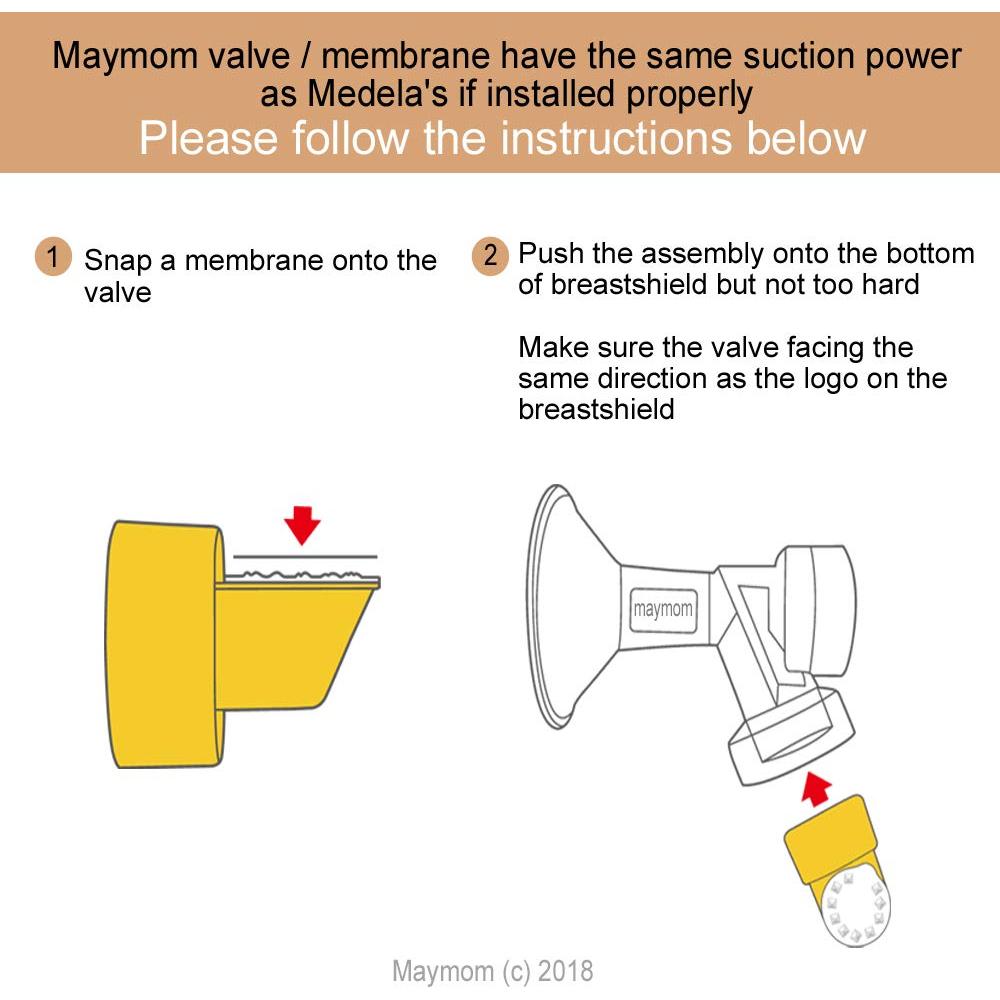 Maymom valve / membrane have the same suction power as Medela's if installed properly
Please follow the instructions below

1 Snap a membrane onto the valve

2 Push the assembly onto the bottom of breastshield but not too hard

Make sure the valve facing the same direction as the logo on the breastshield

maymom

Maymom (c) 2018